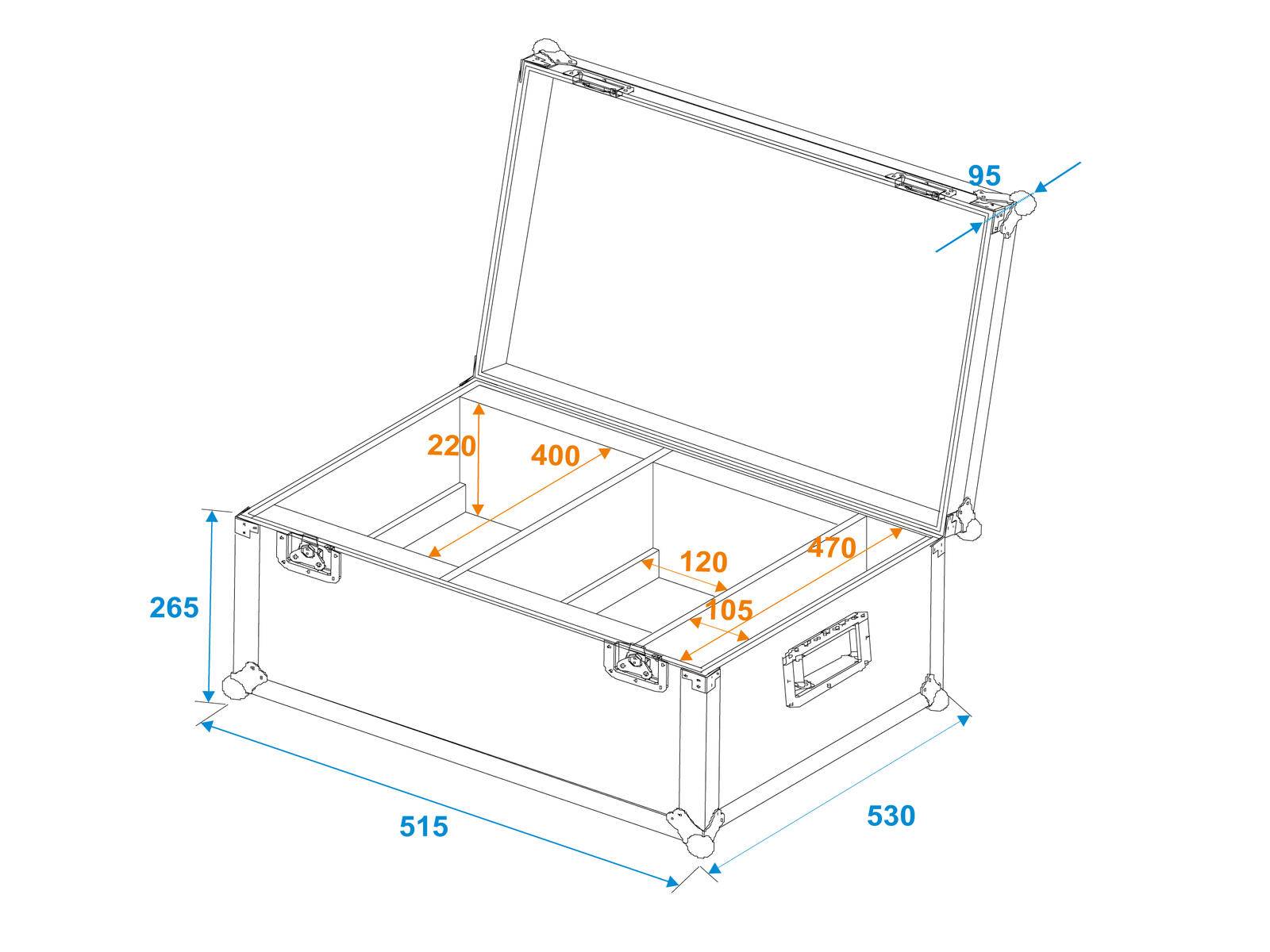 95

220

400

120

470

105

265

515

530