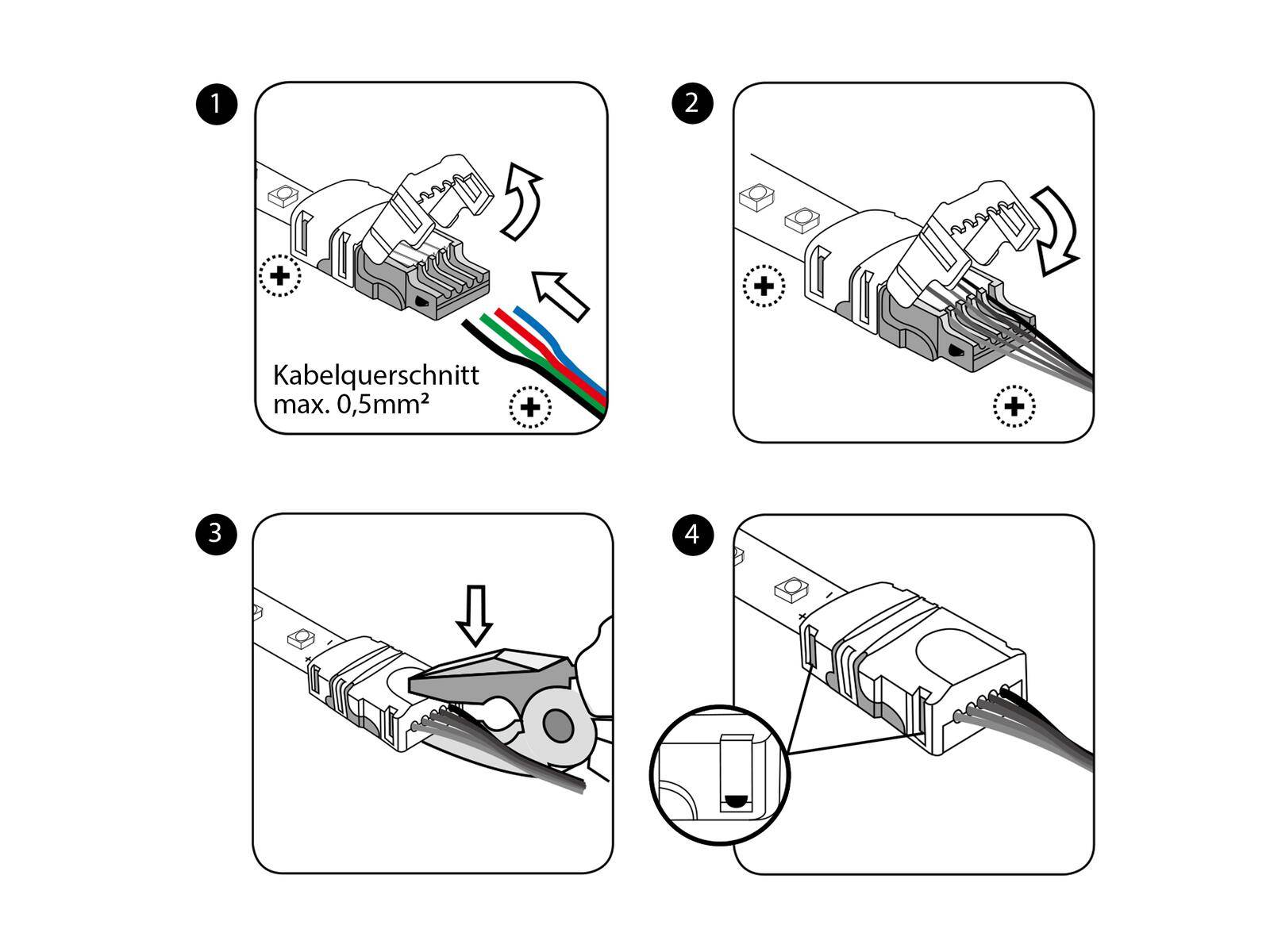 1

Kabelquerschnitt max. 0,5mm²

2

3

4