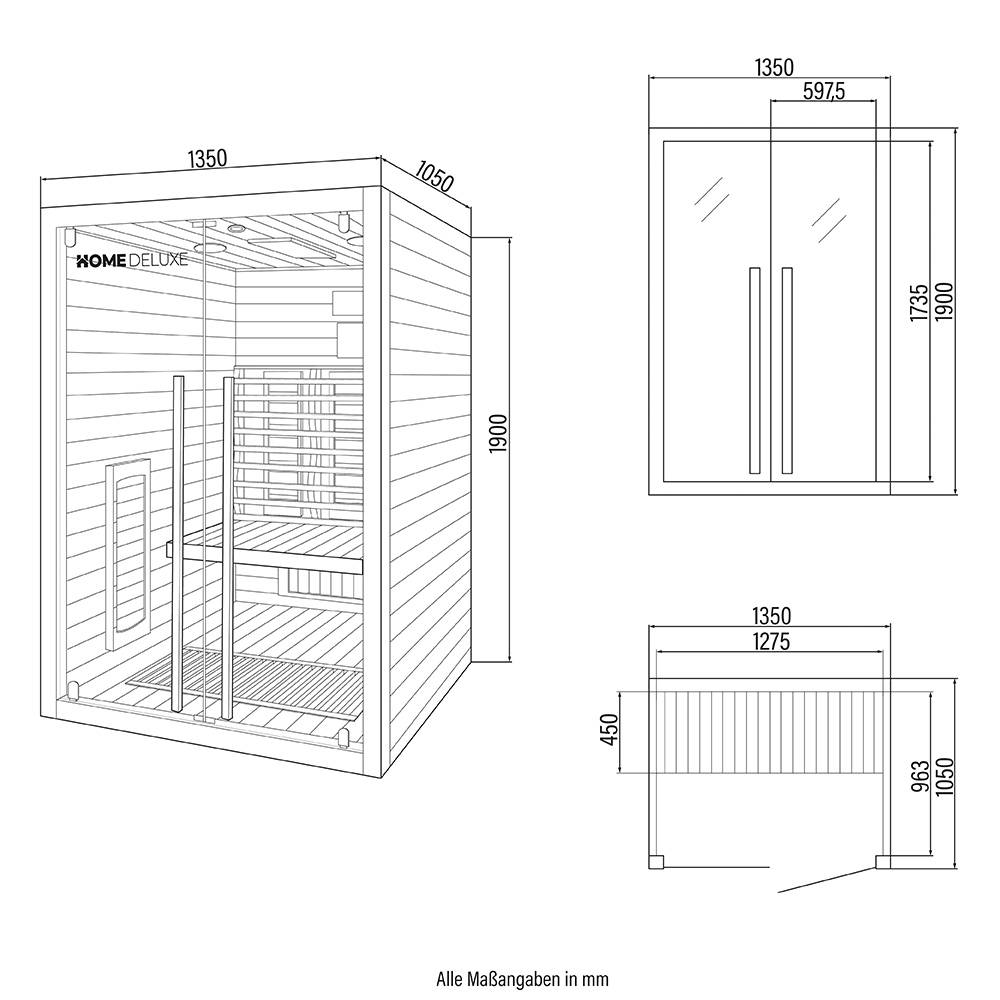 1350
1050
HOME DELUXE
1900

1350
597,5
1735
1900

1350
1275
450
963
1050

Alle Maßangaben in mm