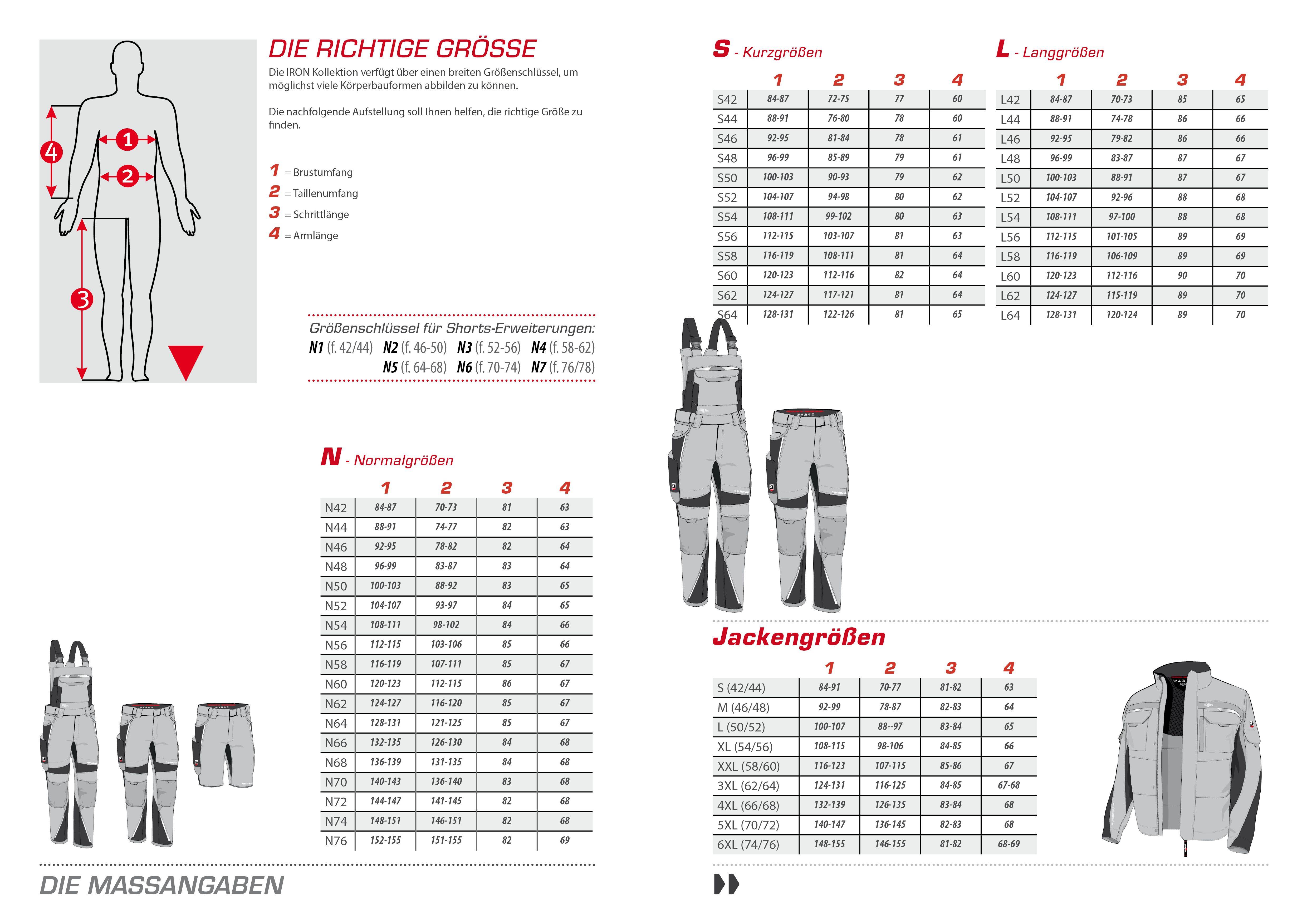 4
1
2
3

DIE RICHTIGE GRÖSSE

Die IRON Kollektion verfügt über einen breiten Größenschlüssel, um möglichst viele Körperbauformen abbilden zu können.

Die nachfolgende Aufstellung soll Ihnen helfen, die richtige Größe zu finden.

1 = Brustumfang
2 = Taillenumfang
3 = Schrittlänge
4 = Armlänge

Größenschlüssel für Shorts-Erweiterungen:
N1 (f. 42/44) N2 (f. 46-50) N3 (f. 52-56) N4 (f. 58-62)
N5 (f. 64-68) N6 (f. 70-74) N7 (f. 76/78)

N - Normalgrößen

| | 1 | 2 | 3 | 4 |
|---|---|---|---|---|
| N42 | 84-87 | 70-73 | 81 | 63 |
| N44 | 88-91 | 74-77 | 82 | 63 |
| N46 | 92-95 | 78-82 | 82 | 64 |
| N48 | 96-99 | 83-87 | 83 | 64 |
| N50 | 100-103 | 88-92 | 83 | 65 |
| N52 | 104-107 | 93-97 | 84 | 65 |
| N54 | 108-111 | 98-102 | 84 | 66 |
| N56 | 112-115 | 103-106 | 85 | 66 |
| N58 | 116-119 | 107-111 | 85 | 67 |
| N60 | 120-123 | 112-115 | 86 | 67 |
| N62 | 124-127 | 116-120 | 85 | 67 |
| N64 | 128-131 | 121-125 | 85 | 67 |
| N66 | 132-135 | 126-130 | 84 | 68 |
| N68 | 136-139 | 131-135 | 84 | 68 |
| N70 | 140-143 | 136-140 | 83 | 68 |
| N72 | 144-147 | 141-145 | 82 | 68 |
| N74 | 148-151 | 146-151 | 82 | 68 |
| N76 | 152-155 | 151-155 | 82 | 69 |

DIE MASSANGABEN

S - Kurzgrößen

| | 1 | 2 | 3 | 4 |
|---|---|---|---|---|
| S42 | 84-87 | 72-75 | 77 | 60 |
| S44 | 88-91 | 76-80 | 78 | 60 |
| S46 | 92-95 | 81-84 | 78 | 61 |
| S48 | 96-99 | 85-89 | 79 | 61 |
| S50 | 100-103 | 90-93 | 79 | 62 |
| S52 | 104-107 | 94-98 | 80 | 62 |
| S54 | 108-111 | 99-102 | 80 | 63 |
| S56 | 112-115 | 103-107 | 81 | 63 |
| S58 | 116-119 | 108-111 | 81 | 64 |
| S60 | 120-123 | 112-116 | 82 | 64 |
| S62 | 124-127 | 117-121 | 81 | 64 |
| S64 | 128-131 | 122-126 | 81 | 65 |

L - Langgrößen

| | 1 | 2 | 3 | 4 |
|---|---|---|---|---|
| L42 | 84-87 | 70-73 | 85 | 65 |
| L44 | 88-91 | 74-78 | 86 | 66 |
| L46 | 92-95 | 79-82 | 86 | 66 |
| L48 | 96-99 | 83-87 | 87 | 67 |
| L50 | 100-103 | 88-91 | 87 | 67 |
| L52 | 104-107 | 92-96 | 88 | 68 |
| L54 | 108-111 | 97-100 | 88 | 68 |
| L56 | 112-115 | 101-105 | 89 | 69 |
| L58 | 116-119 | 106-109 | 89 | 69 |
| L60 | 120-123 | 112-116 | 90 | 70 |
| L62 | 124-127 | 115-119 | 89 | 70 |
| L64 | 128-131 | 120-124 | 89 | 70 |

Jackengrößen

| | 1 | 2 | 3 | 4 |
|---|---|---|---|---|
| S (42/44) | 84-91 | 70-77 | 81-82 | 63 |
| M (46/48) | 92-99 | 78-87 | 82-83 | 64 |
| L (50/52) | 100-107 | 88--97 | 83-84 | 65 |
| XL (54/56) | 108-115 | 98-106 | 84-85 | 66 |
| XXL (58/60) | 116-123 | 107-115 | 85-86 | 67 |
| 3XL (62/64) | 124-131 | 116-125 | 84-85 | 67-68 |
| 4XL (66/68) | 132-139 | 126-135 | 83-84 | 68 |
| 5XL (70/72) | 140-147 | 136-145 | 82-83 | 68 |
| 6XL (74/76) | 148-155 | 146-155 | 81-82 | 68-69 |