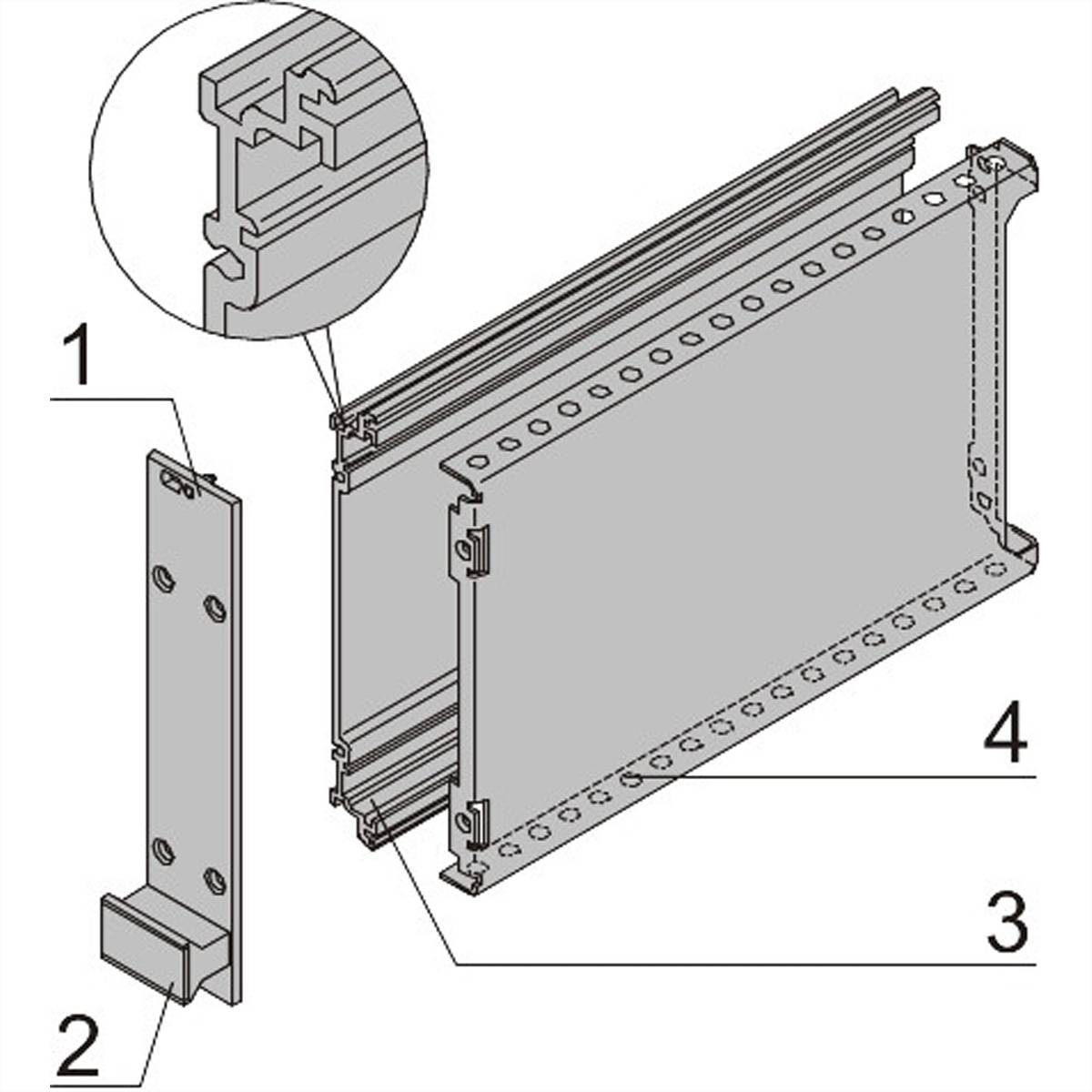 1
4
3
2