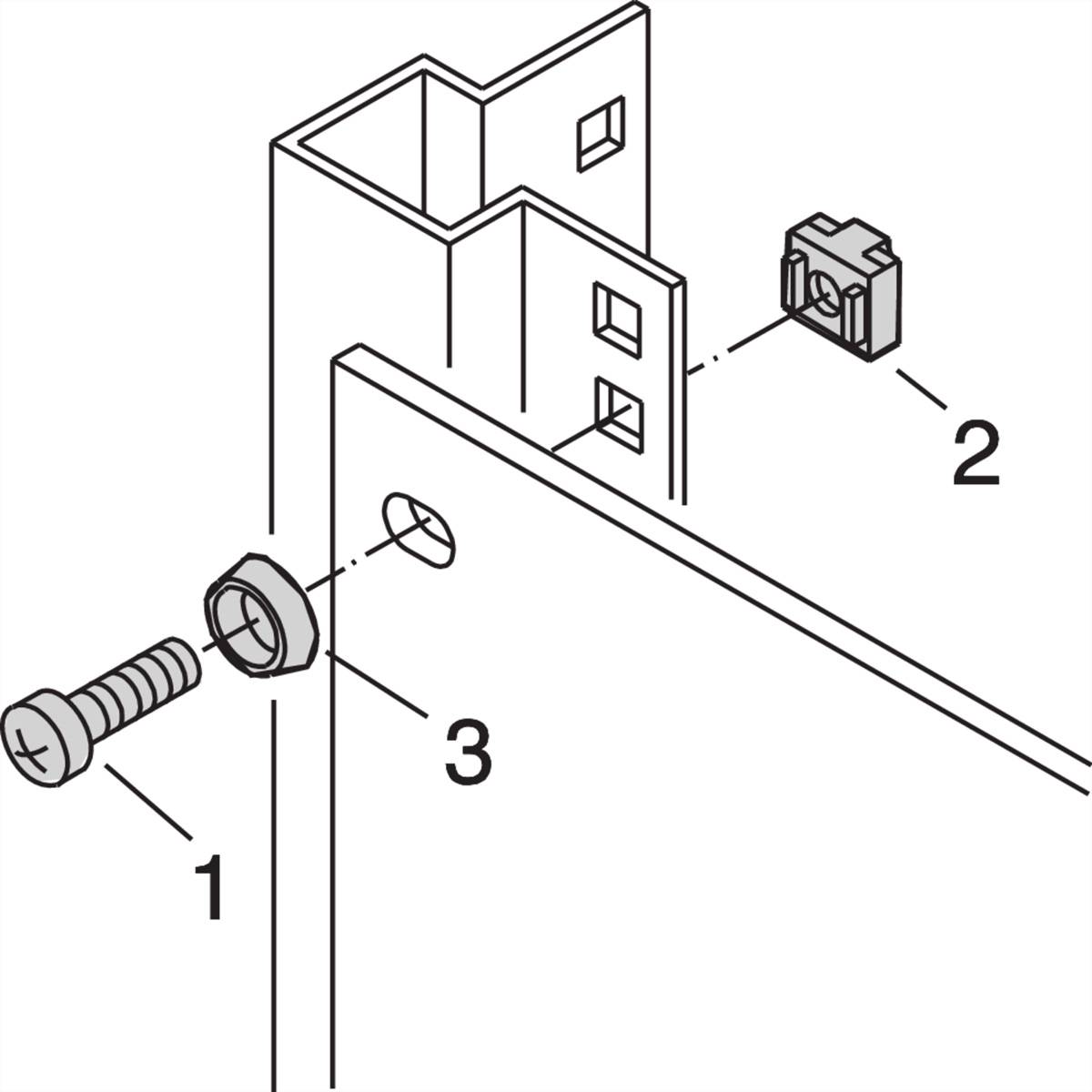 2
3
1