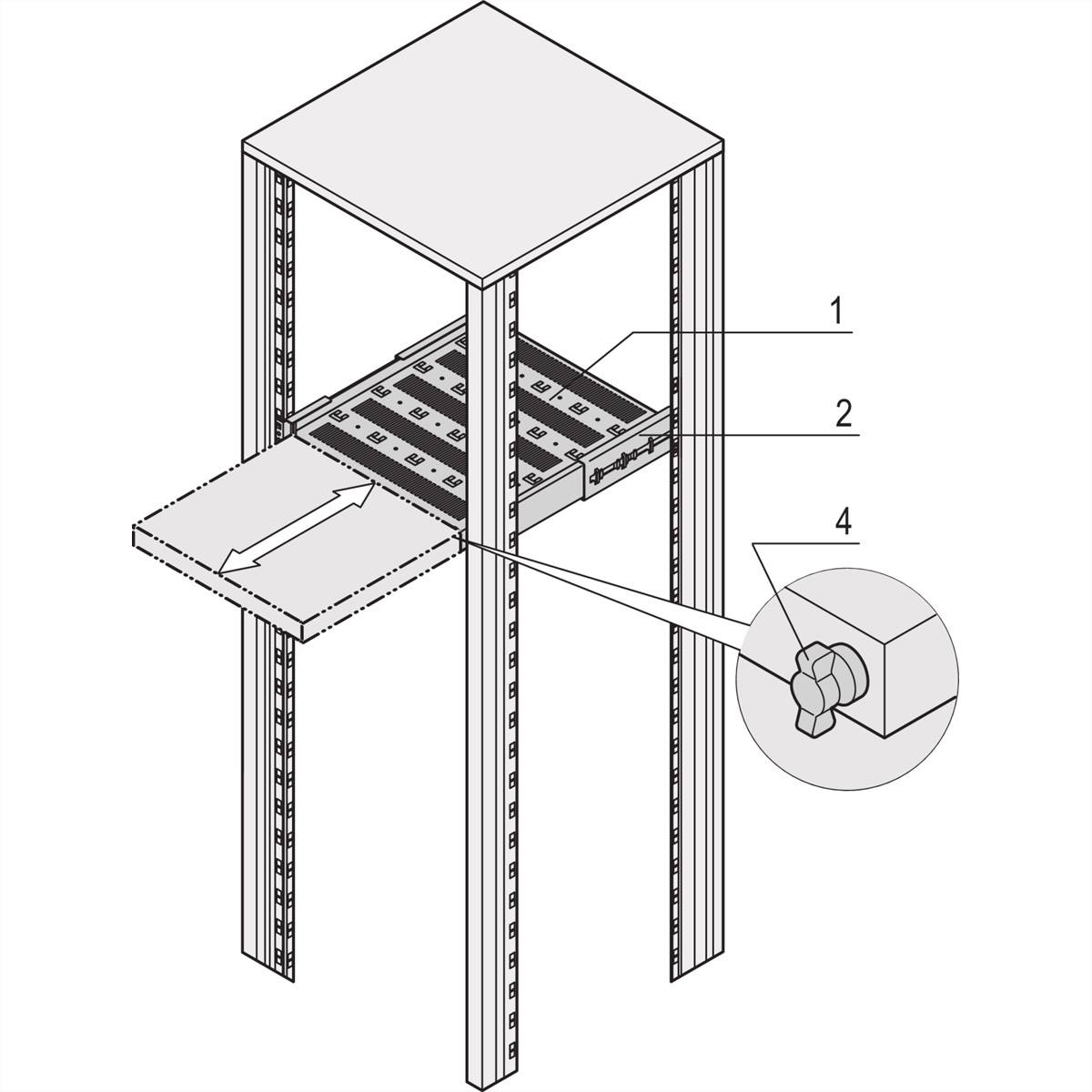 1
2
4