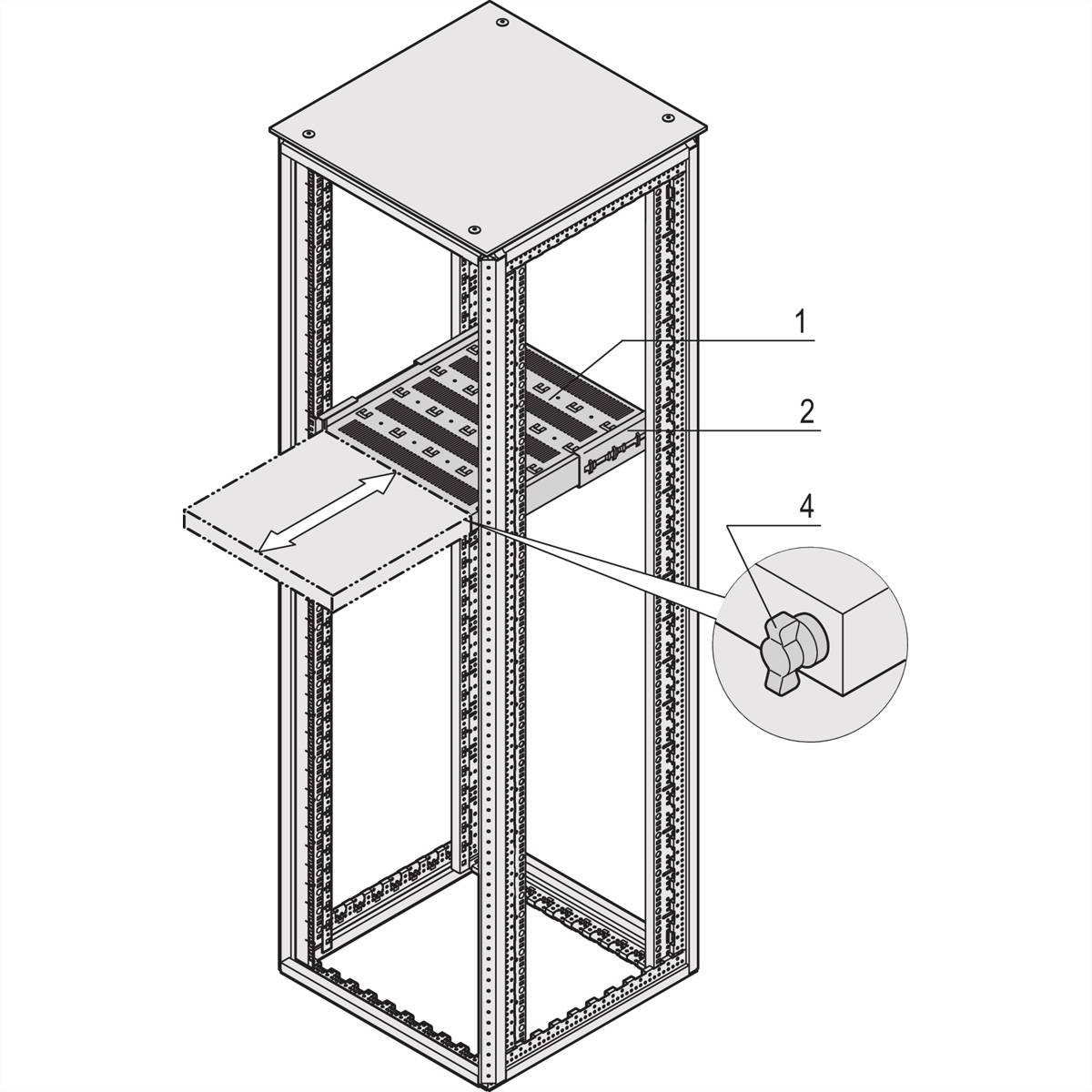 1
2
4