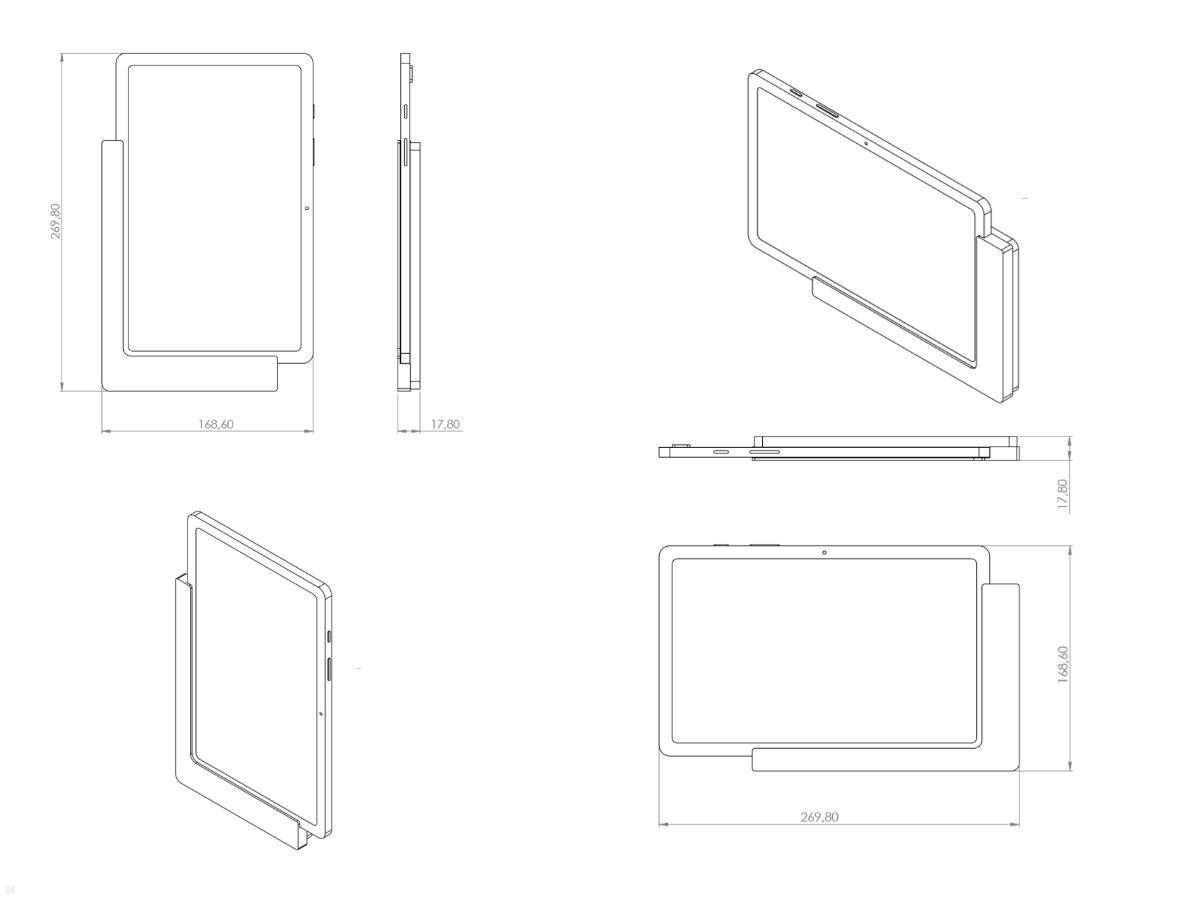 269,80

168,60

17,80

17,80

168,60

269,80