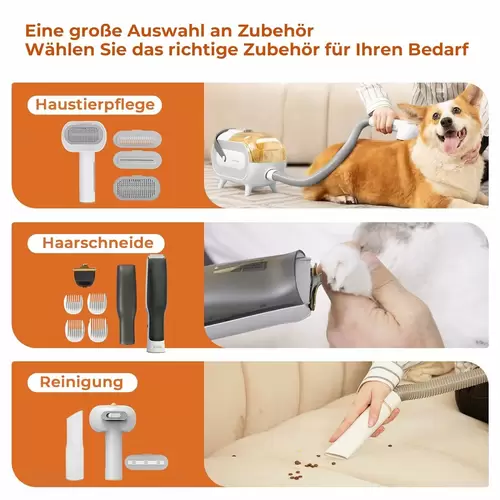 Eine große Auswahl an Zubehör
Wählen Sie das richtige Zubehör für Ihren Bedarf

Haustierpflege

Haarschneide

Reinigung