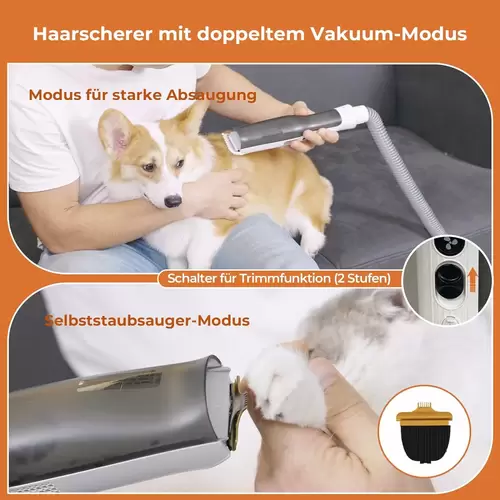 Haarscherer mit doppeltem Vakuum-Modus

Modus für starke Absaugung

Schalter für Trimmfunktion (2 Stufen)

Selbststaubsauger-Modus