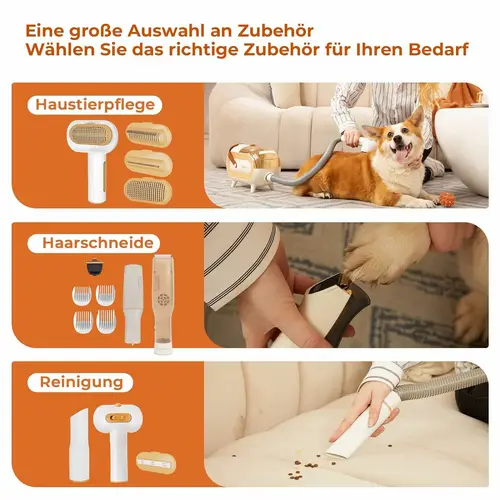 Eine große Auswahl an Zubehör
Wählen Sie das richtige Zubehör für Ihren Bedarf

Haustierpflege

Haarschneide

Reinigung