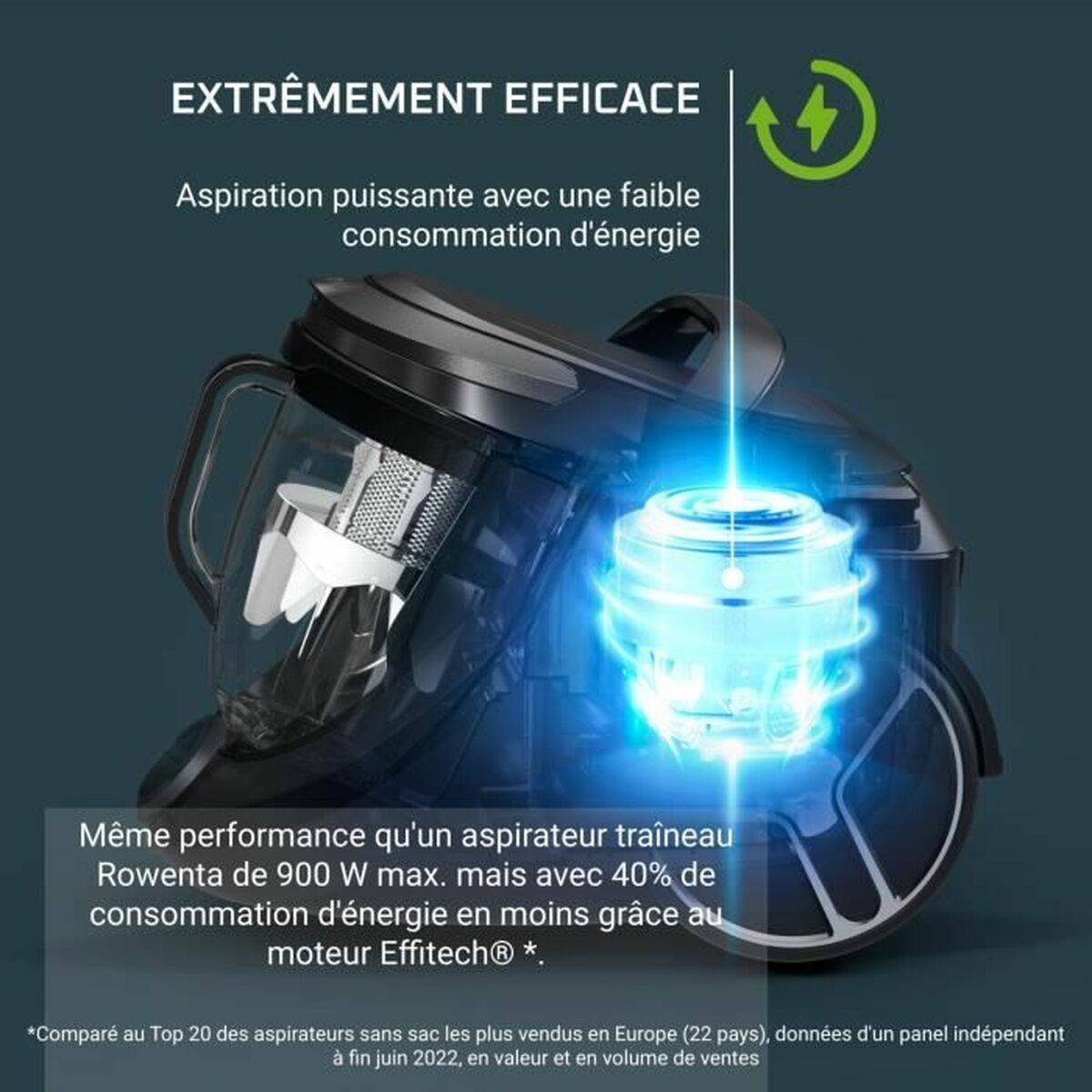 EXTRÊMEMENT EFFICACE

Aspiration puissante avec une faible consommation d'énergie

Même performance qu'un aspirateur traîneau Rowenta de 900 W max. mais avec 40% de consommation d'énergie en moins grâce au moteur Effitech® *.

*Comparé au Top 20 des aspirateurs sans sac les plus vendus en Europe (22 pays), données d'un panel indépendant à fin juin 2022, en valeur et en volume de ventes