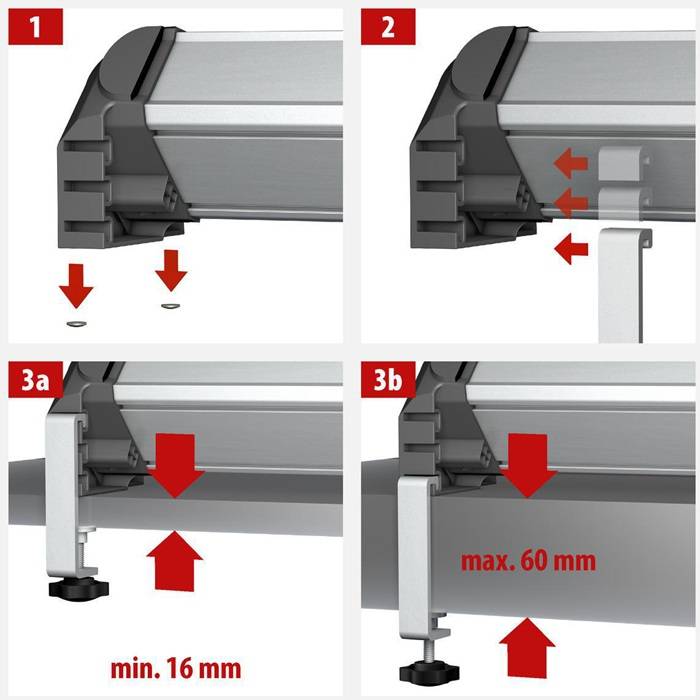 1

2

3a

min. 16 mm

3b

max. 60 mm