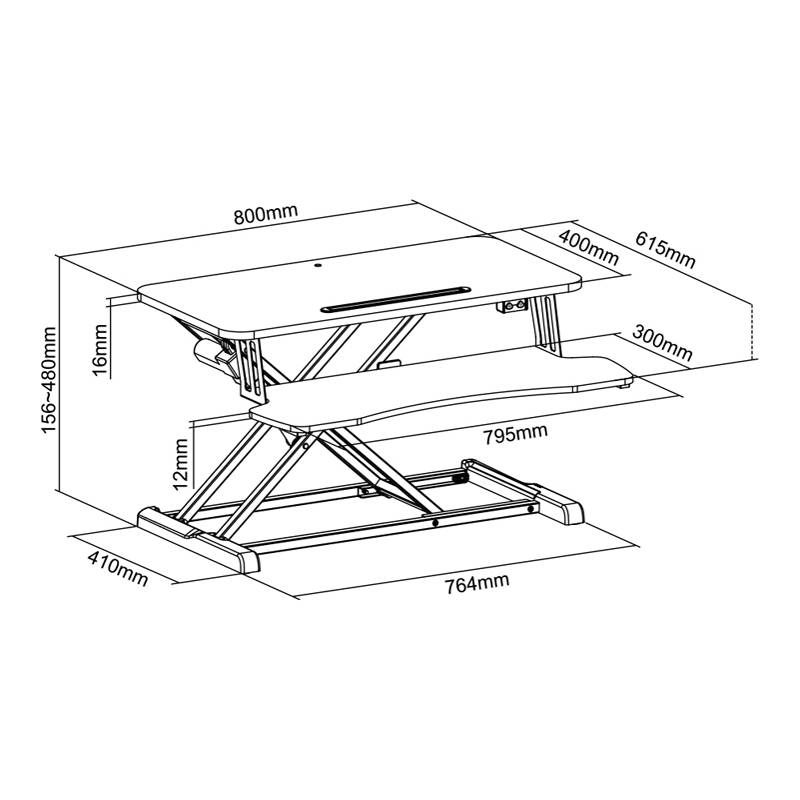 800mm
400mm
615mm
156~480mm
16mm
300mm
795mm
12mm
410mm
764mm