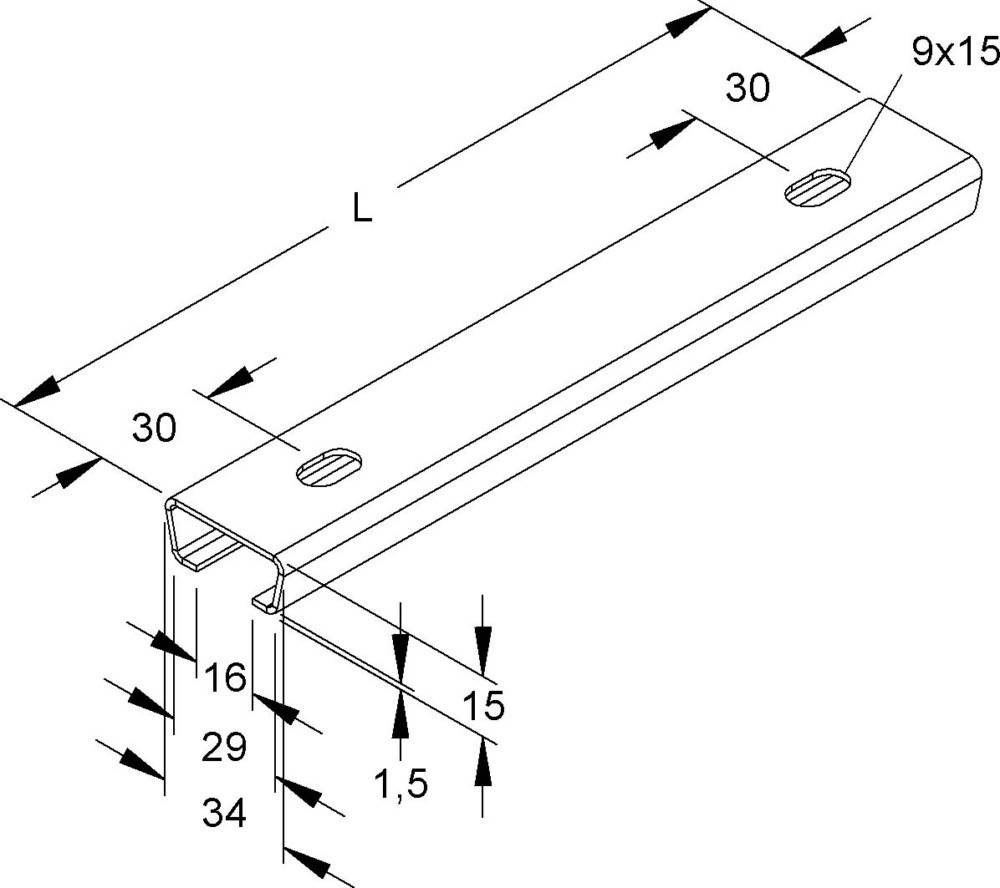 9x15
30
L
30
16
29
34
15
1,5