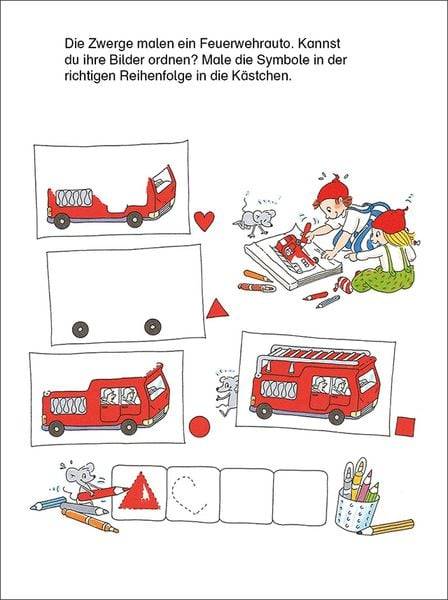 Die Zwerge malen ein Feuerwehrauto. Kannst du ihre Bilder ordnen? Male die Symbole in der richtigen Reihenfolge in die Kästchen.