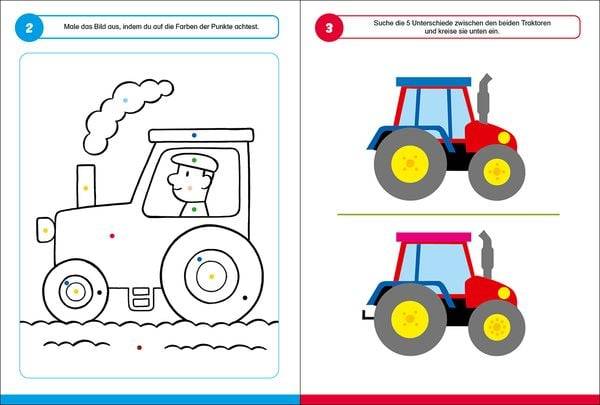 2

Male das Bild aus, indem du auf die Farben der Punkte achtest.

3

Suche die 5 Unterschiede zwischen den beiden Traktoren und kreise sie unten ein.