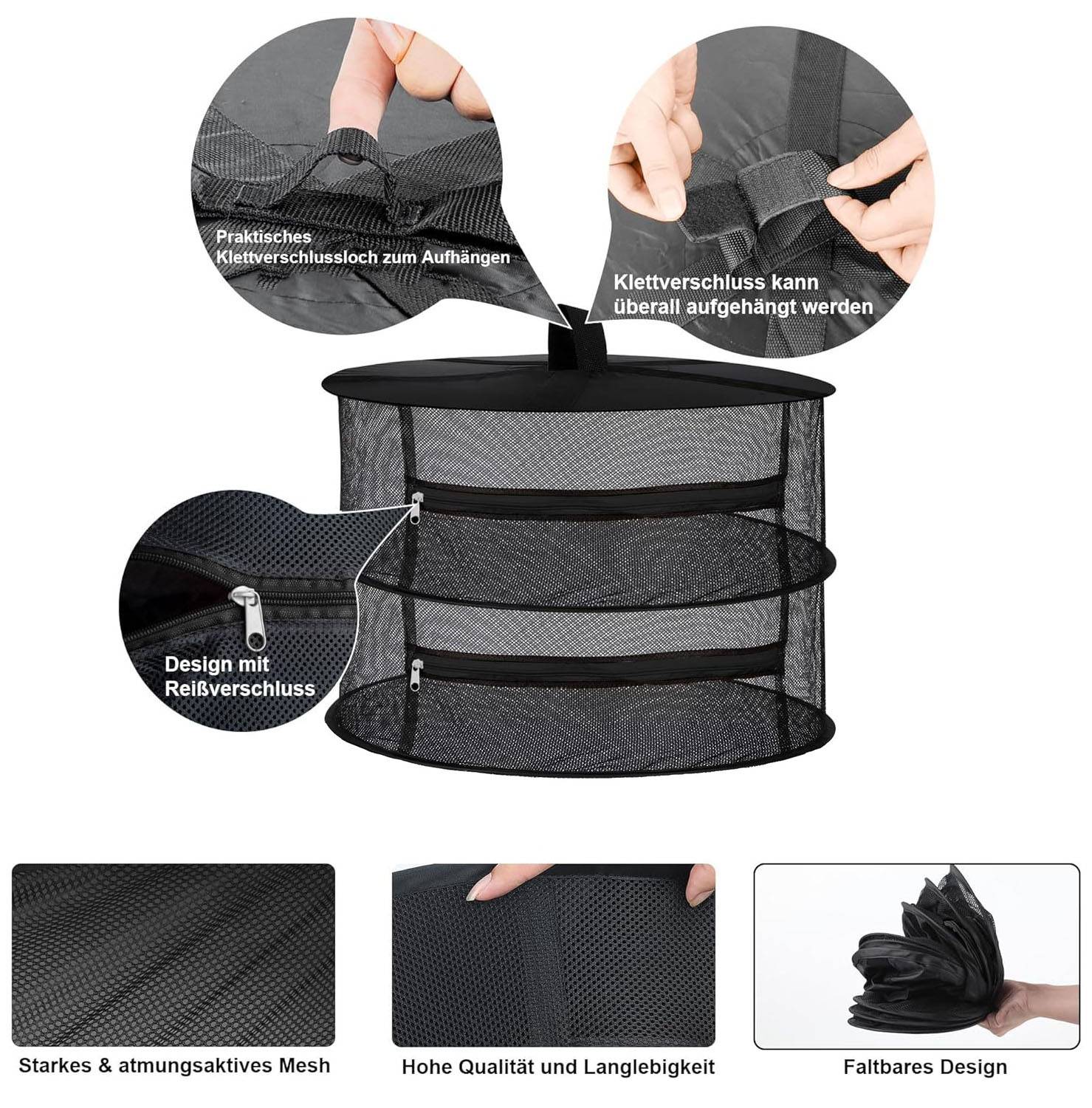 Praktisches Klettverschlussloch zum Aufhängen

Klettverschluss kann überall aufgehängt werden

Design mit Reißverschluss

Starkes & atmungsaktives Mesh

Hohe Qualität und Langlebigkeit

Faltbares Design