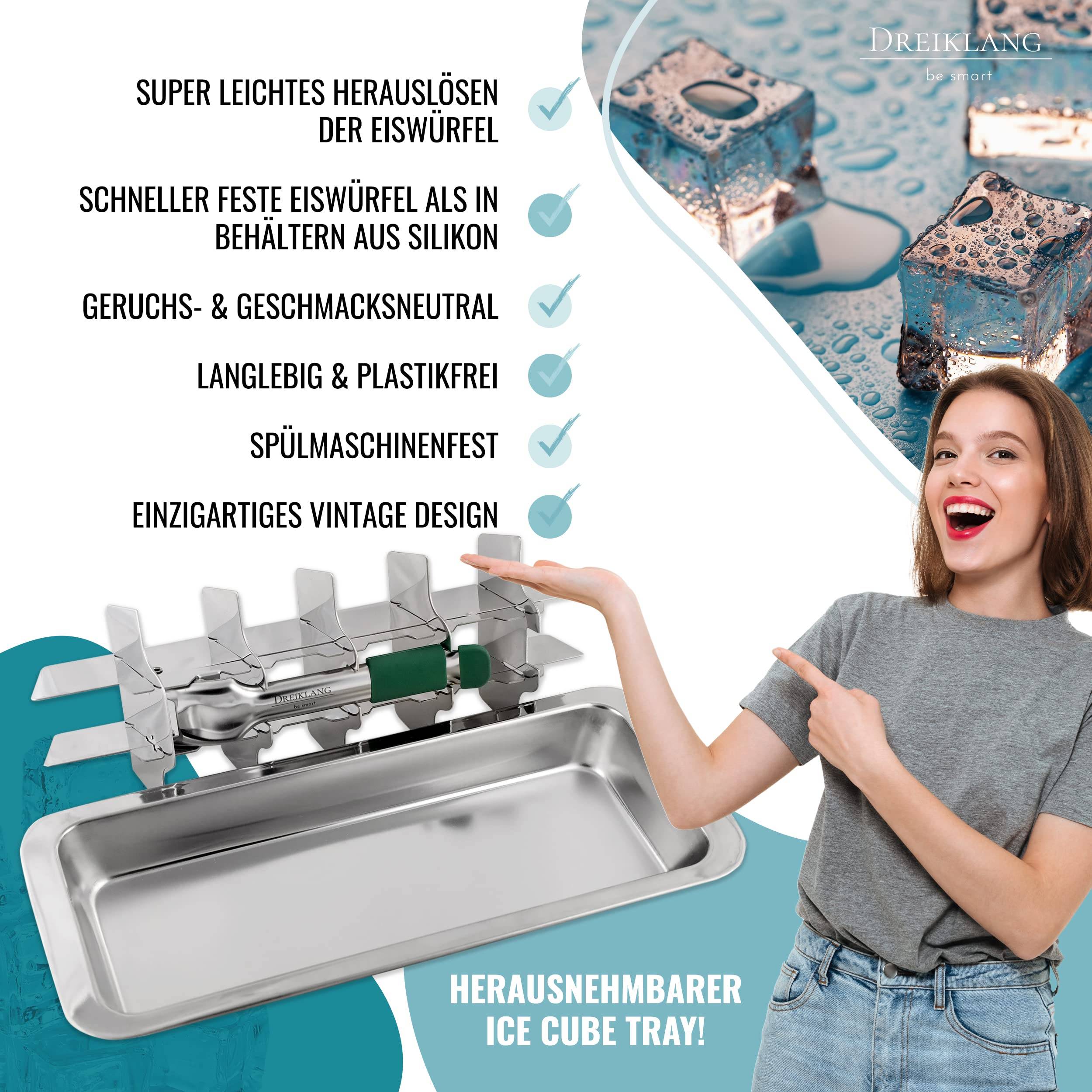 DREIKLANG
be smart

SUPER LEICHTES HERAUSLÖSEN DER EISWÜRFEL

SCHNELLER FESTE EISWÜRFEL ALS IN BEHÄLTERN AUS SILIKON

GERUCHS- & GESCHMACKSNEUTRAL

LANGLEBIG & PLASTIKFREI

SPÜLMASCHINENFEST

EINZIGARTIGES VINTAGE DESIGN

DREIKLANG
be smart

HERAUSNEHMBARER ICE CUBE TRAY!