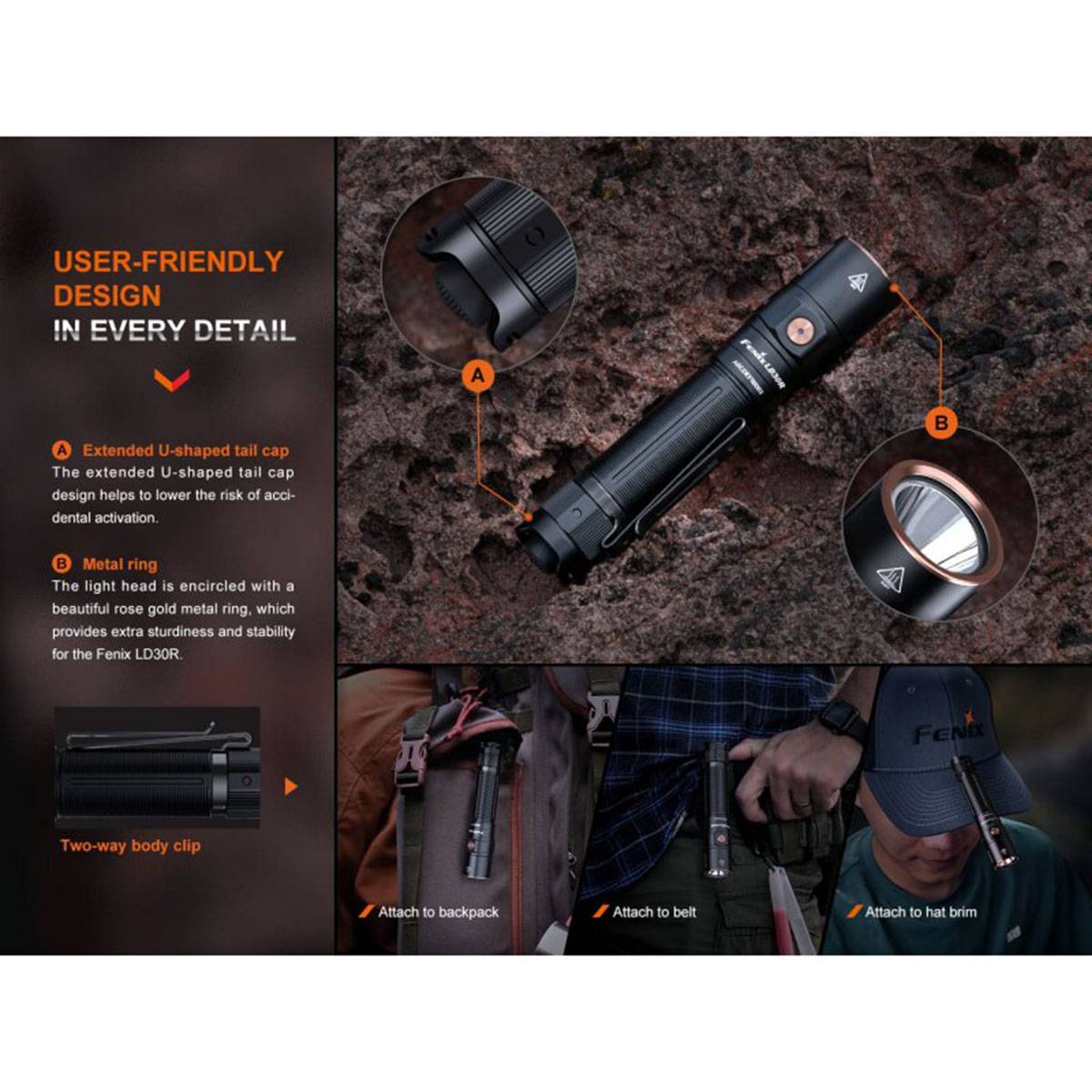 USER-FRIENDLY DESIGN
IN EVERY DETAIL

A Extended U-shaped tail cap
The extended U-shaped tail cap design helps to lower the risk of accidental activation.

B Metal ring
The light head is encircled with a beautiful rose gold metal ring, which provides extra sturdiness and stability for the Fenix LD30R.

Two-way body clip

A

B

Fenix LD30R

Fenix

Attach to backpack

Attach to belt

Attach to hat brim