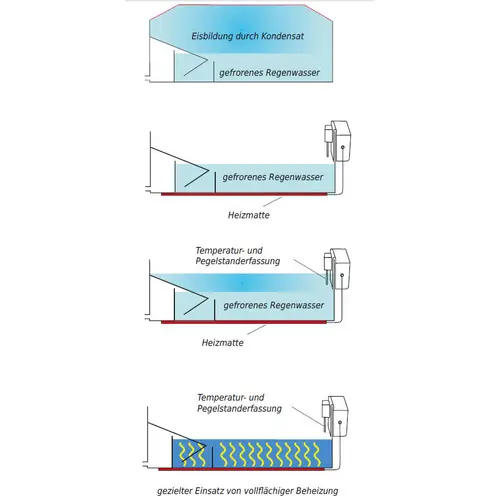 Eisbildung durch Kondensat

gefrorenes Regenwasser

gefrorenes Regenwasser

Heizmatte

Temperatur- und Pegelstanderfassung

gefrorenes Regenwasser

Heizmatte

Temperatur- und Pegelstanderfassung

gezielter Einsatz von vollflächiger Beheizung