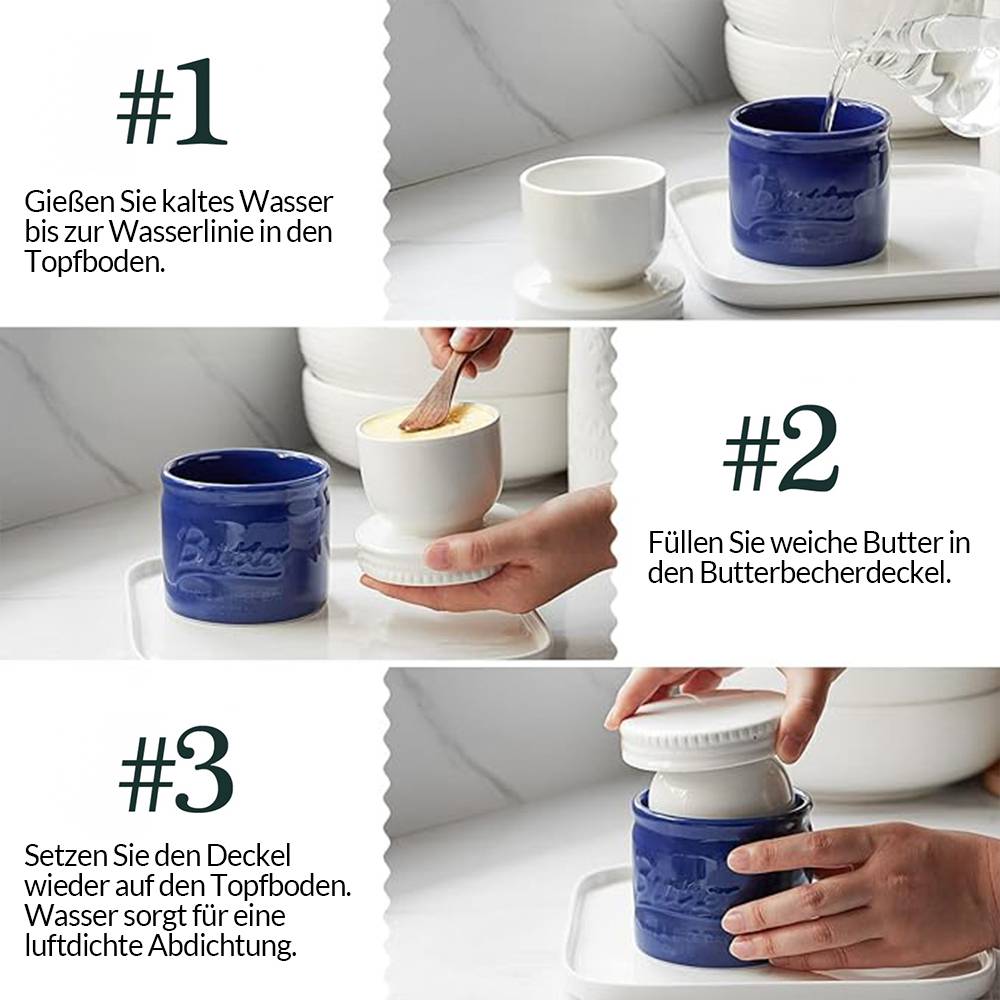 #1

Gießen Sie kaltes Wasser bis zur Wasserlinie in den Topfboden.

Butter

Butter

#2

Füllen Sie weiche Butter in den Butterbecherdeckel.

#3

Setzen Sie den Deckel wieder auf den Topfboden. Wasser sorgt für eine luftdichte Abdichtung.

Butter