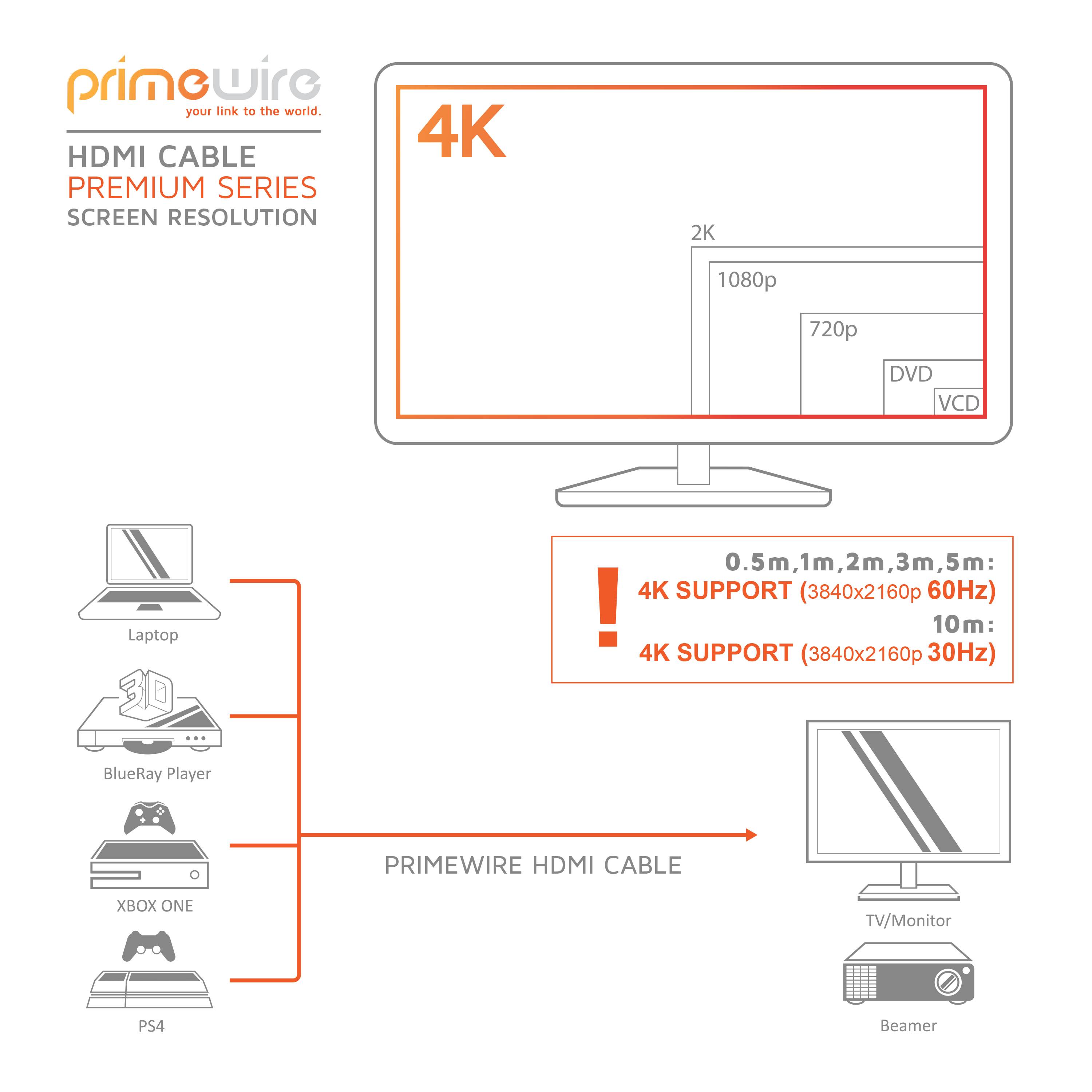 primewire
your link to the world.

HDMI CABLE
PREMIUM SERIES
SCREEN RESOLUTION

4K

2K

1080p

720p

DVD

VCD

!
0.5m,1m,2m,3m,5m:
4K SUPPORT (3840x2160p 60Hz)
10m:
4K SUPPORT (3840x2160p 30Hz)

Laptop

3D

BlueRay Player

XBOX ONE

PS4

PRIMEWIRE HDMI CABLE

TV/Monitor

Beamer