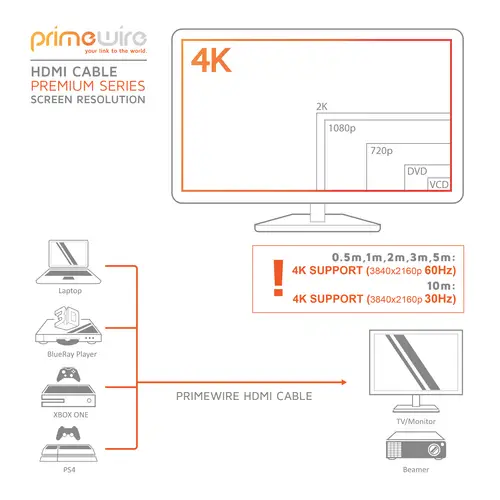 primewire
your link to the world.

HDMI CABLE
PREMIUM SERIES
SCREEN RESOLUTION

4K
2K
1080p
720p
DVD
VCD

!
0.5m,1m,2m,3m,5m:
4K SUPPORT (3840x2160p 60Hz)
10m:
4K SUPPORT (3840x2160p 30Hz)

Laptop
3D
BlueRay Player
XBOX ONE
PS4

PRIMEWIRE HDMI CABLE

TV/Monitor
Beamer