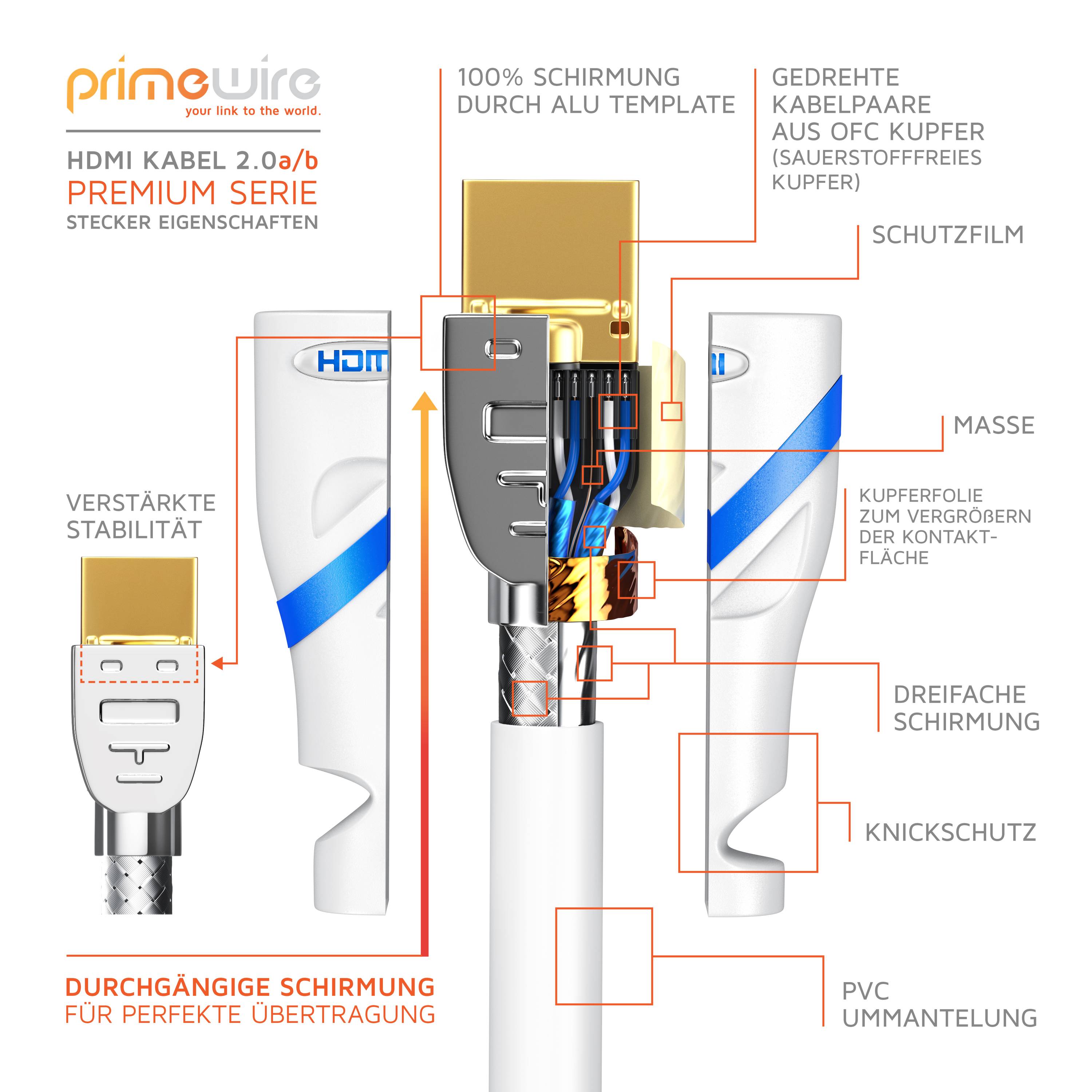 primewire
your link to the world.

HDMI KABEL 2.0a/b
PREMIUM SERIE
STECKER EIGENSCHAFTEN

100% SCHIRMUNG DURCH ALU TEMPLATE

GEDREHTE KABELPAARE AUS OFC KUPFER (SAUERSTOFFFREIES KUPFER)

SCHUTZFILM

HDMI

MASSE

VERSTÄRKTE STABILITÄT

KUPFERFOLIE ZUM VERGRÖßERN DER KONTAKTFLÄCHE

DREIFACHE SCHIRMUNG

KNICKSCHUTZ

DURCHGÄNGIGE SCHIRMUNG
FÜR PERFEKTE ÜBERTRAGUNG

PVC UMMANTELUNG