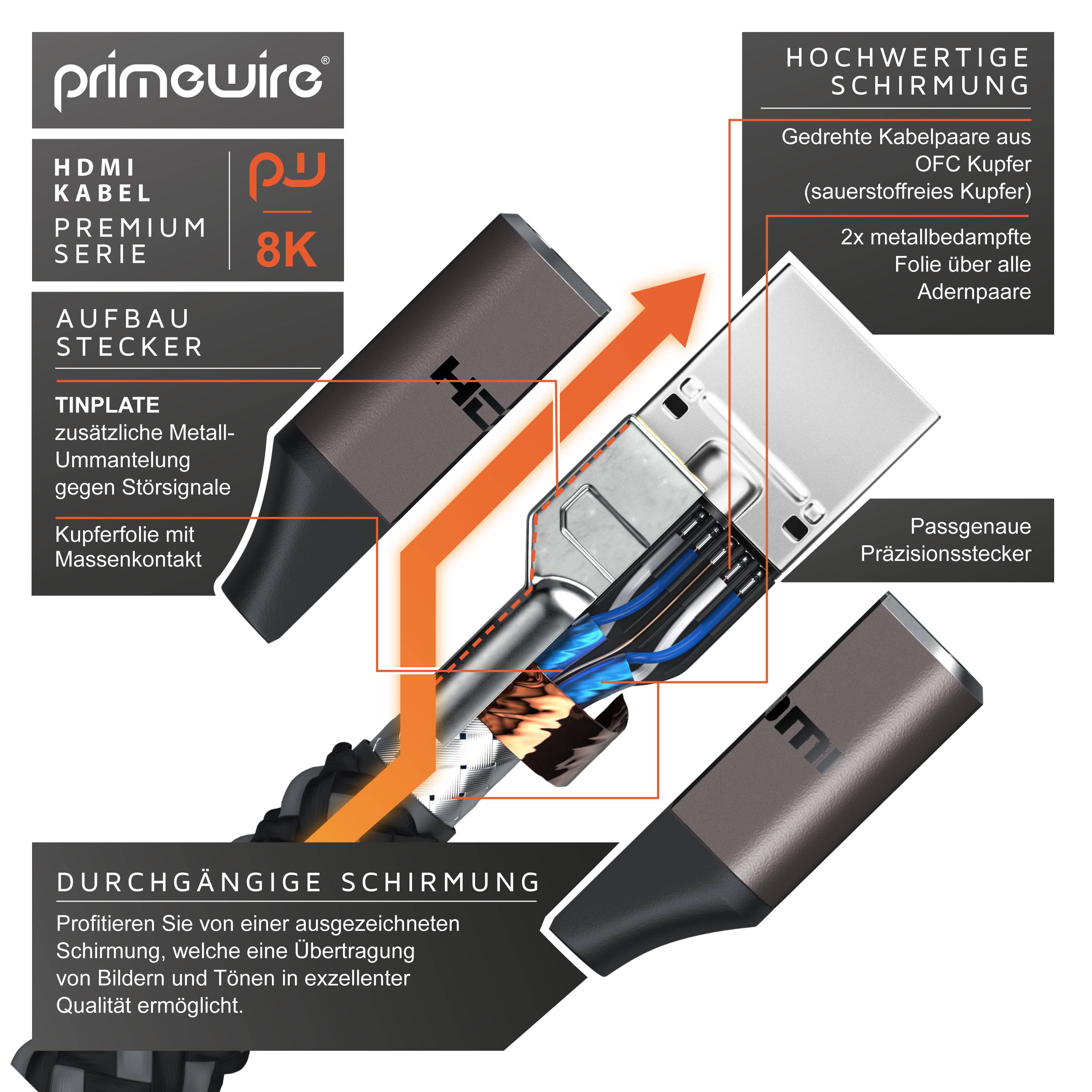 primewire®

HDMI
KABEL
PREMIUM
SERIE

pw
8K

AUFBAU
STECKER

TINPLATE
zusätzliche Metall-Ummantelung gegen Störsignale

Kupferfolie mit Massenkontakt

HOCHWERTIGE
SCHIRMUNG

Gedrehte Kabelpaare aus OFC Kupfer (sauerstoffreies Kupfer)

2x metallbedampfte Folie über alle Adernpaare

Passgenaue Präzisionsstecker

DURCHGÄNGIGE SCHIRMUNG

Profitieren Sie von einer ausgezeichneten Schirmung, welche eine Übertragung von Bildern und Tönen in exzellenter Qualität ermöglicht.