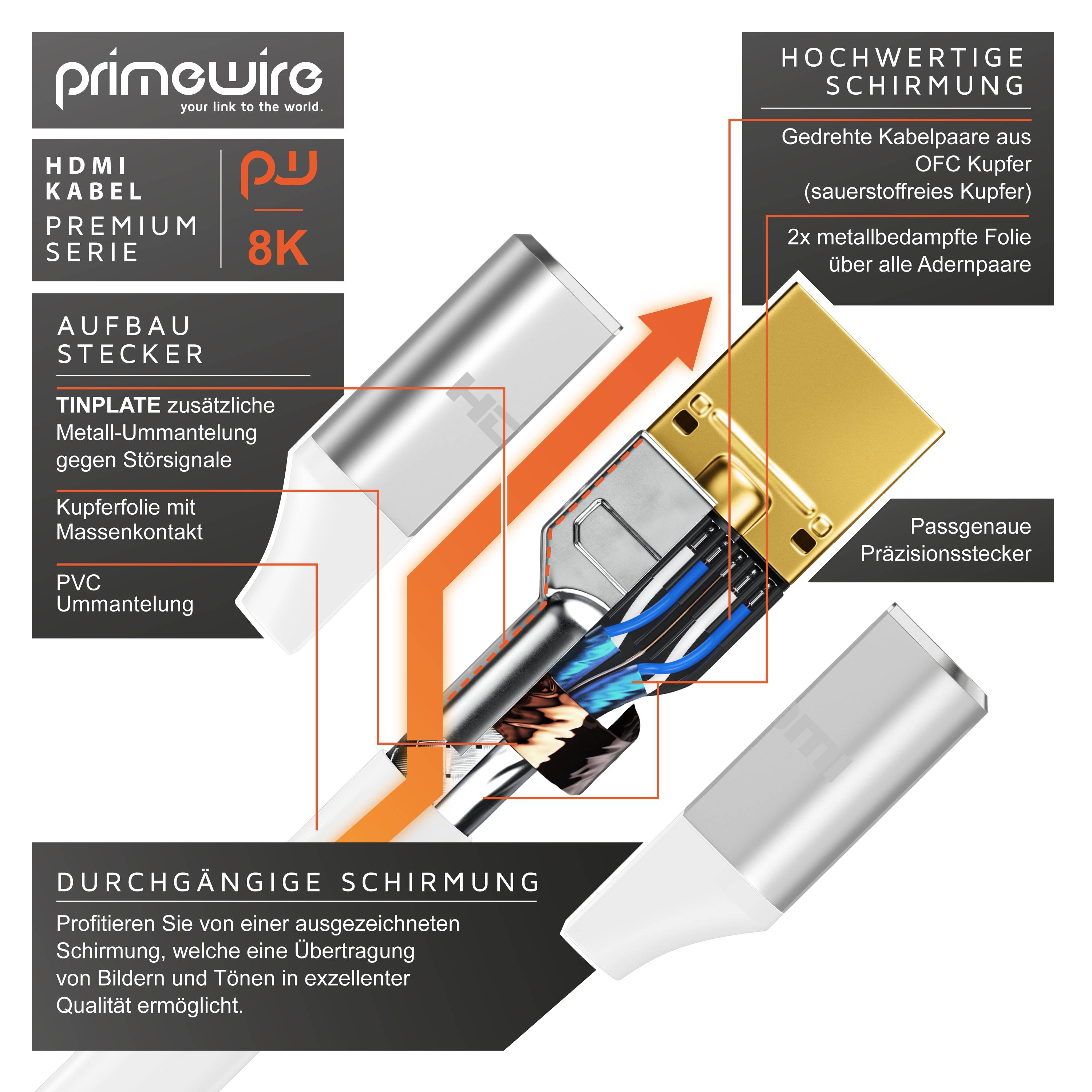 primewire
your link to the world.

HDMI
KABEL
PREMIUM
SERIE

pw
8K

AUFBAU
STECKER

TINPLATE zusätzliche Metall-Ummantelung gegen Störsignale

Kupferfolie mit Massenkontakt

PVC Ummantelung

HOCHWERTIGE
SCHIRMUNG

Gedrehte Kabelpaare aus OFC Kupfer (sauerstoffreies Kupfer)

2x metallbedampfte Folie über alle Adernpaare

Passgenaue Präzisionsstecker

DURCHGÄNGIGE SCHIRMUNG

Profitieren Sie von einer ausgezeichneten Schirmung, welche eine Übertragung von Bildern und Tönen in exzellenter Qualität ermöglicht.