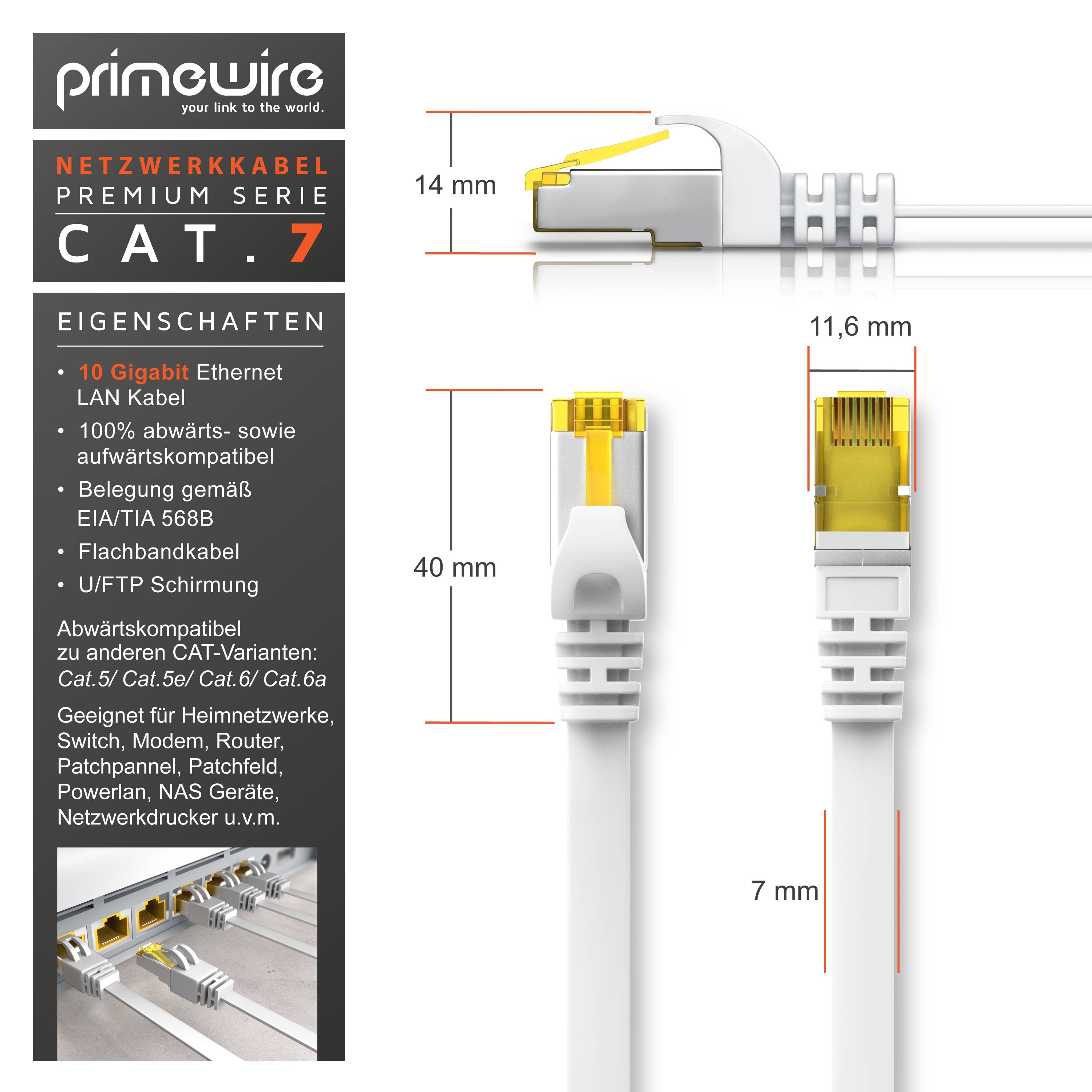 primewire
your link to the world.

NETZWERKKABEL
PREMIUM SERIE
CAT. 7

EIGENSCHAFTEN

• 10 Gigabit Ethernet LAN Kabel
• 100% abwärts- sowie aufwärtskompatibel
• Belegung gemäß EIA/TIA 568B
• Flachbandkabel
• U/FTP Schirmung

Abwärtskompatibel zu anderen CAT-Varianten: Cat.5/ Cat.5e/ Cat.6/ Cat.6a

Geeignet für Heimnetzwerke, Switch, Modem, Router, Patchpannel, Patchfeld, Powerlan, NAS Geräte, Netzwerkdrucker u.v.m.

14 mm

11,6 mm

40 mm

7 mm