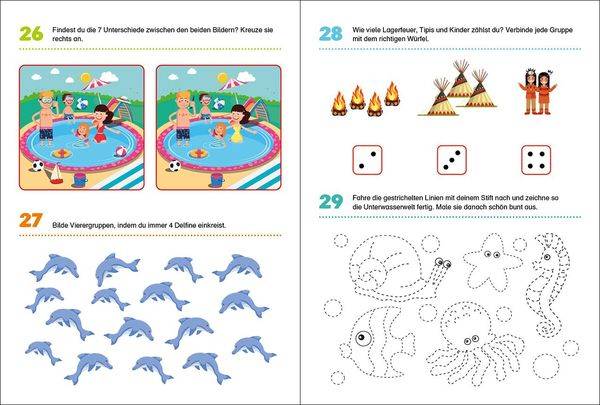 26 Findest du die 7 Unterschiede zwischen den beiden Bildern? Kreuze sie rechts an.

27 Bilde Vierergruppen, indem du immer 4 Delfine einkreist.

28 Wie viele Lagerfeuer, Tipis und Kinder zählst du? Verbinde jede Gruppe mit dem richtigen Würfel.

29 Fahre die gestrichelten Linien mit deinem Stift nach und zeichne so die Unterwasserwelt fertig. Male sie danach schön bunt aus.