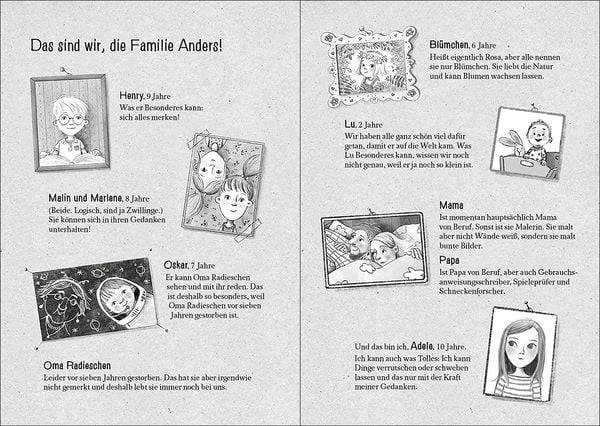 Das sind wir, die Familie Anders!

Henry, 9 Jahre
Was er Besonderes kann: sich alles merken!

Malin und Marlene, 8 Jahre
(Beide. Logisch, sind ja Zwillinge.) Sie können sich in ihren Gedanken unterhalten!

Oskar, 7 Jahre
Er kann Oma Radieschen sehen und mit ihr reden. Das ist deshalb so besonders, weil Oma Radieschen vor sieben Jahren gestorben ist.

Oma Radieschen
Leider vor sieben Jahren gestorben. Das hat sie aber irgendwie nicht gemerkt und deshalb lebt sie immer noch bei uns.

Blümchen, 6 Jahre
Heißt eigentlich Rosa, aber alle nennen sie nur Blümchen. Sie liebt die Natur und kann Blumen wachsen lassen.

Lu, 2 Jahre
Wir haben alle ganz schön viel dafür getan, damit er auf die Welt kam. Was Lu Besonderes kann, wissen wir noch nicht genau, weil er ja noch so klein ist.

Mama
Ist momentan hauptsächlich Mama von Beruf. Sonst ist sie Malerin. Sie malt aber nicht Wände weiß, sondern sie malt bunte Bilder.

Papa
Ist Papa von Beruf, aber auch Gebrauchsanweisungsschreiber, Spieleprüfer und Schneckenforscher.

Und das bin ich, Adele, 10 Jahre.
Ich kann auch was Tolles: Ich kann Dinge verrutschen oder schweben lassen und das nur mit der Kraft meiner Gedanken.