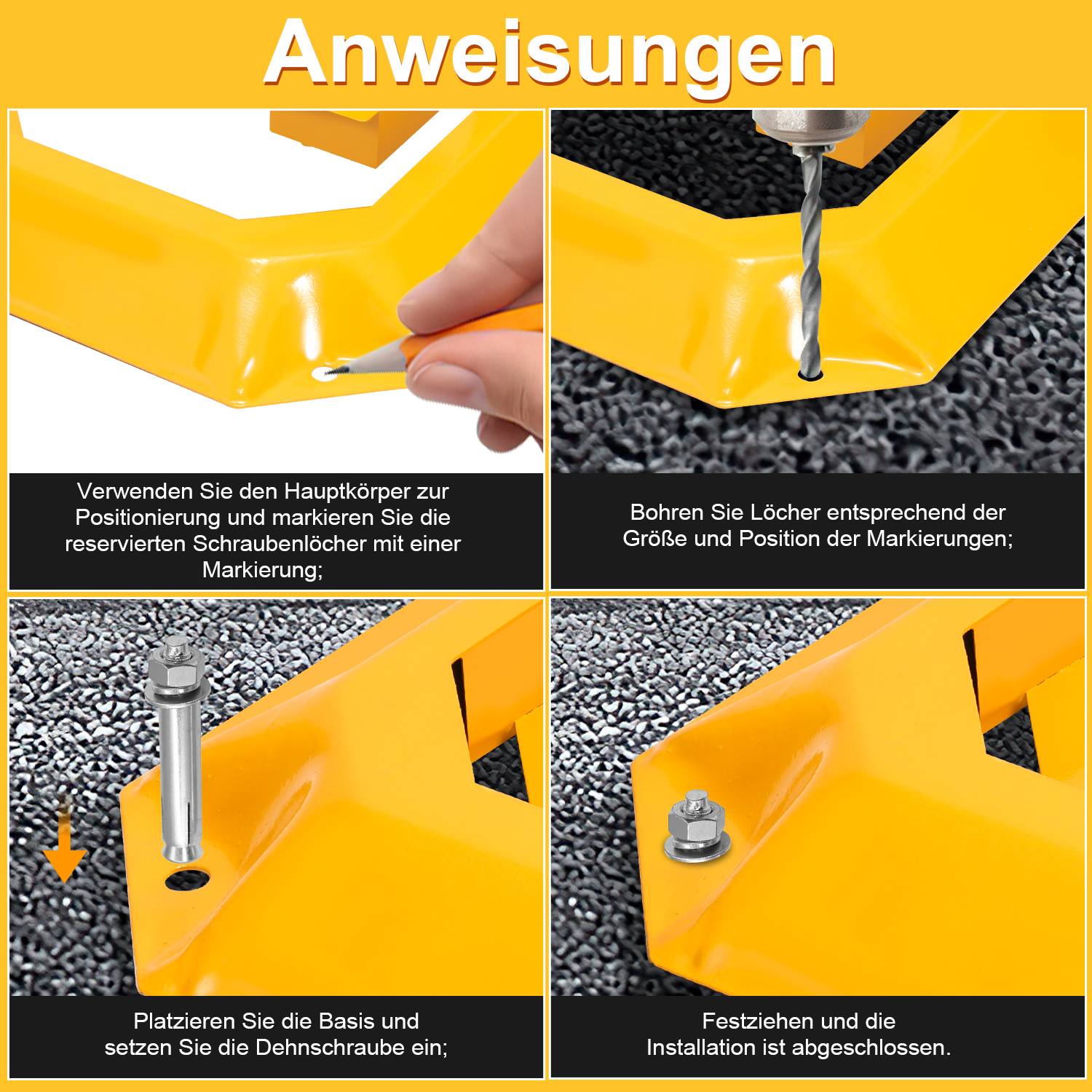 Anweisungen

Verwenden Sie den Hauptkörper zur Positionierung und markieren Sie die reservierten Schraubenlöcher mit einer Markierung;

Bohren Sie Löcher entsprechend der Größe und Position der Markierungen;

Platzieren Sie die Basis und setzen Sie die Dehnschraube ein;

Festziehen und die Installation ist abgeschlossen.