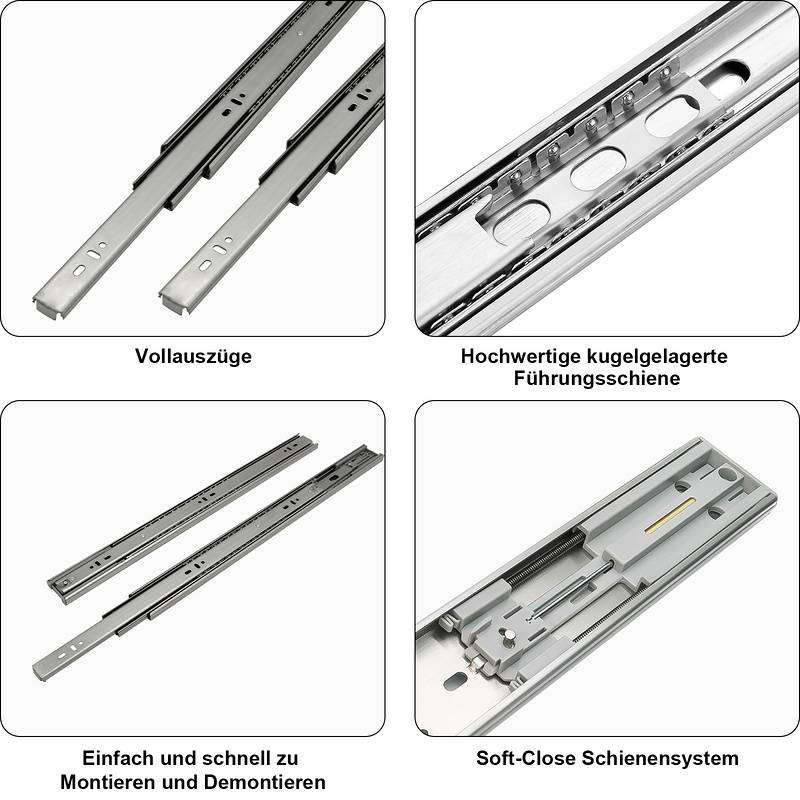 Vollauszüge

Hochwertige kugelgelagerte Führungsschiene

Einfach und schnell zu Montieren und Demontieren

Soft-Close Schienensystem