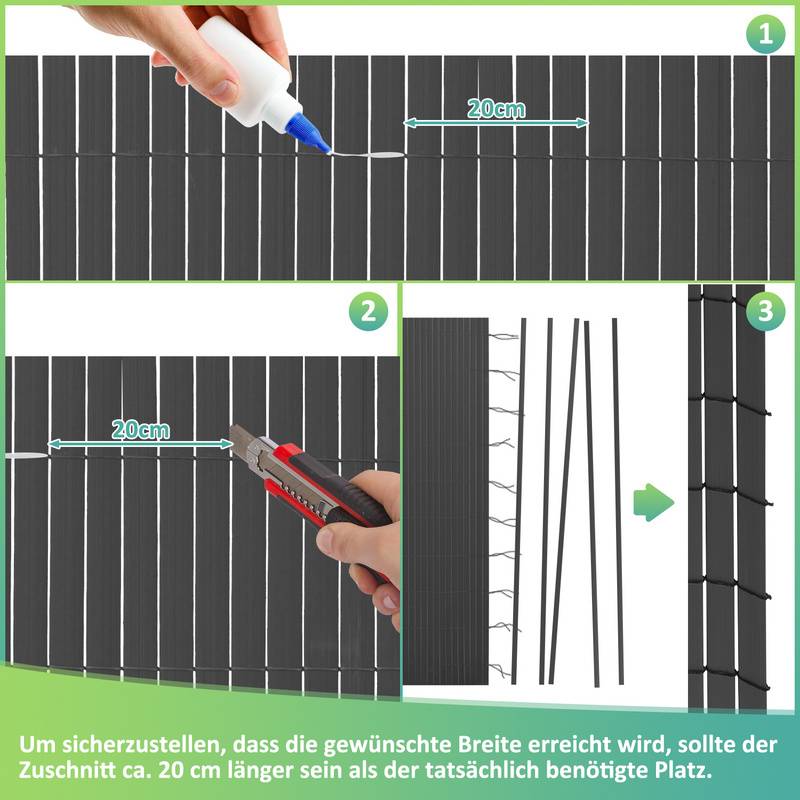 1

20cm

2

20cm

3

Um sicherzustellen, dass die gewünschte Breite erreicht wird, sollte der Zuschnitt ca. 20 cm länger sein als der tatsächlich benötigte Platz.