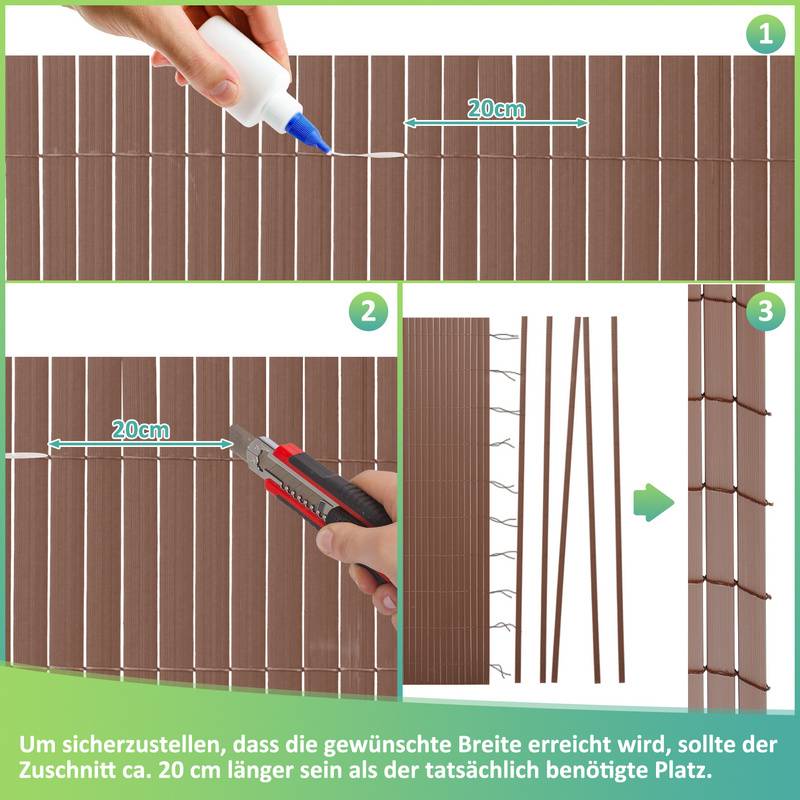 1

20cm

2

20cm

3

Um sicherzustellen, dass die gewünschte Breite erreicht wird, sollte der Zuschnitt ca. 20 cm länger sein als der tatsächlich benötigte Platz.