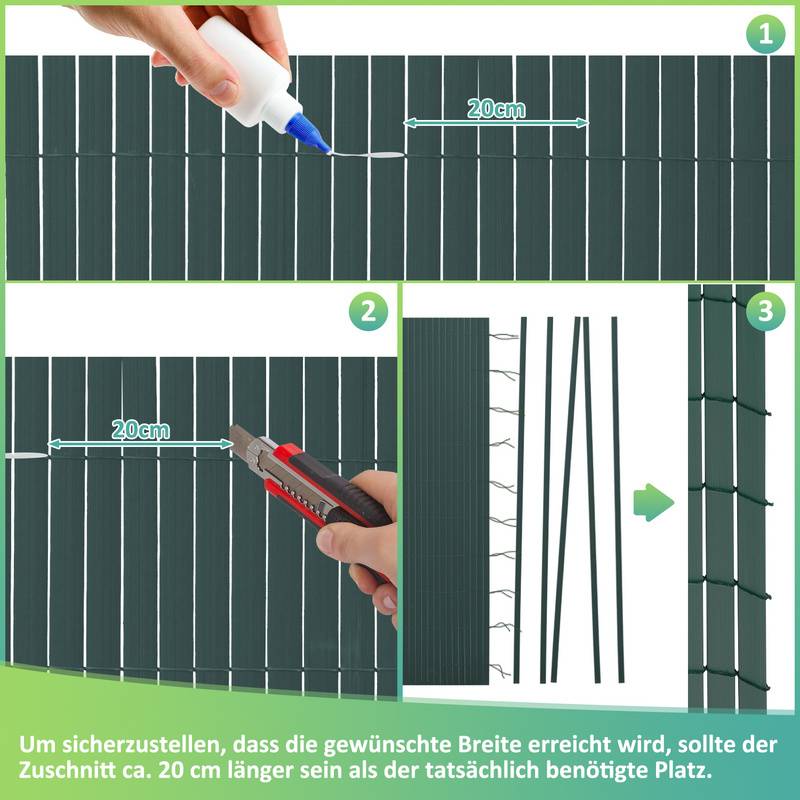 1

20cm

2

20cm

3

Um sicherzustellen, dass die gewünschte Breite erreicht wird, sollte der Zuschnitt ca. 20 cm länger sein als der tatsächlich benötigte Platz.