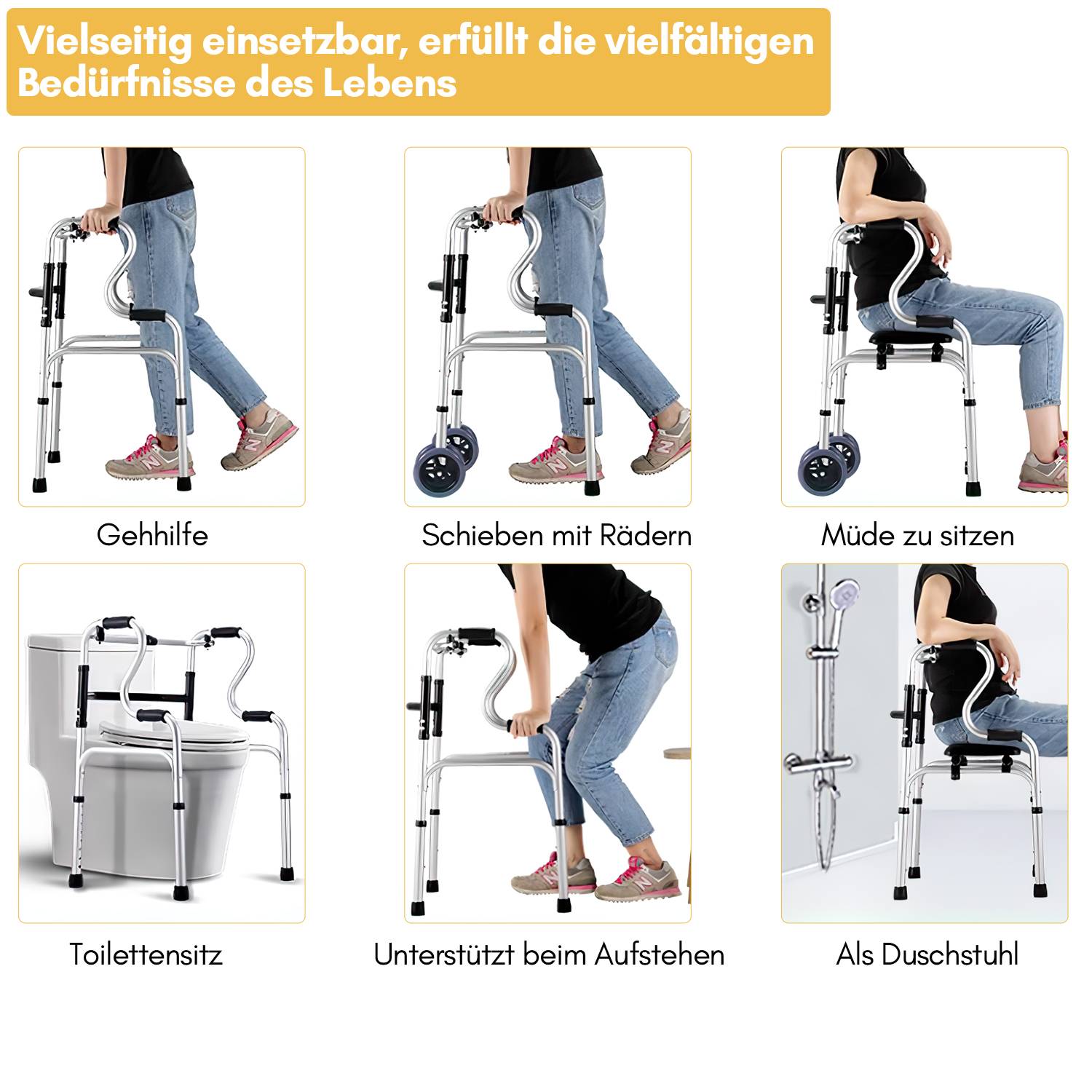 Vielseitig einsetzbar, erfüllt die vielfältigen Bedürfnisse des Lebens

Gehhilfe

Schieben mit Rädern

Müde zu sitzen

Toilettensitz

Unterstützt beim Aufstehen

Als Duschstuhl