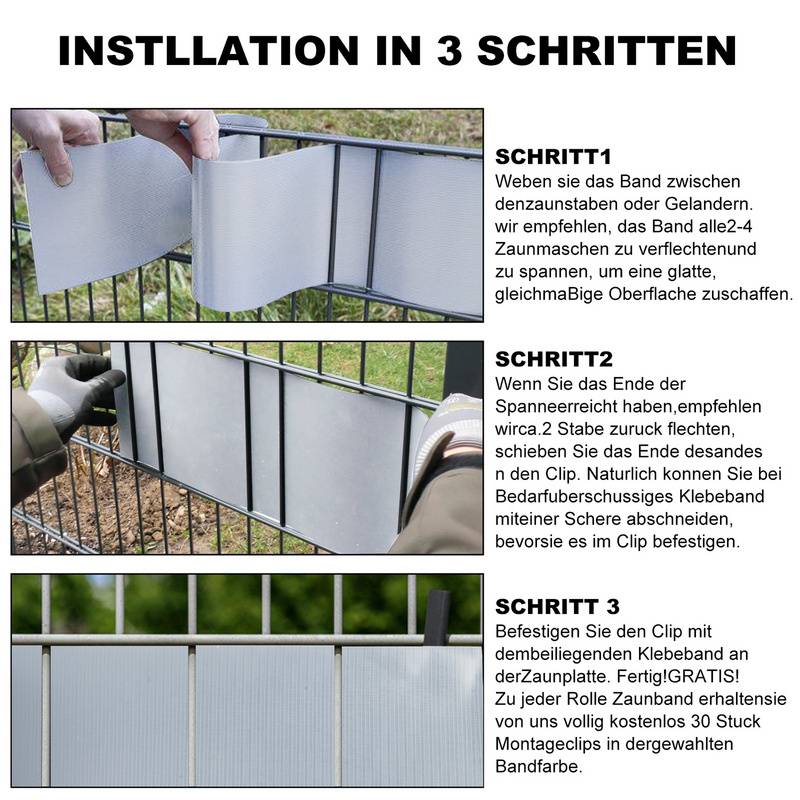 INSTLLATION IN 3 SCHRITTEN

SCHRITT1
Weben sie das Band zwischen denzaunstaben oder Gelandern. wir empfehlen, das Band alle2-4 Zaunmaschen zu verflechtenund zu spannen, um eine glatte, gleichmaBige Oberflache zuschaffen.

SCHRITT2
Wenn Sie das Ende der Spanneerreicht haben,empfehlen wirca.2 Stabe zuruck flechten, schieben Sie das Ende desandes n den Clip. Naturlich konnen Sie bei Bedarfuberschussiges Klebeband miteiner Schere abschneiden, bevorsie es im Clip befestigen.

SCHRITT 3
Befestigen Sie den Clip mit dembeiliegenden Klebeband an derZaunplatte. Fertig!GRATIS! Zu jeder Rolle Zaunband erhaltensie von uns vollig kostenlos 30 Stuck Montageclips in dergewahlten Bandfarbe.