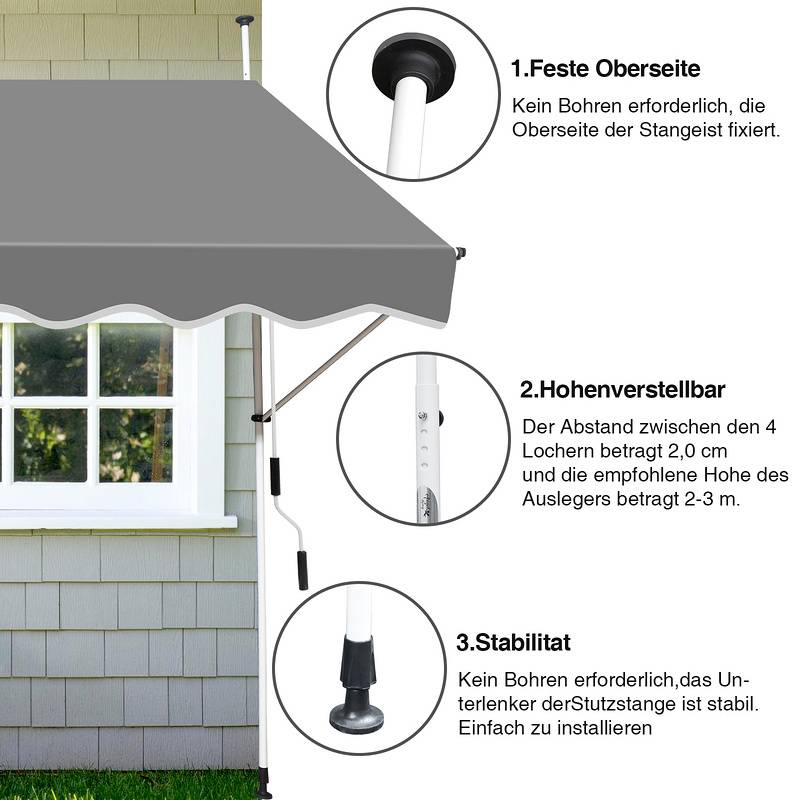 1.Feste Oberseite

Kein Bohren erforderlich, die Oberseite der Stangeist fixiert.

2.Hohenverstellbar

Der Abstand zwischen den 4 Lochern betragt 2,0 cm und die empfohlene Hohe des Auslegers betragt 2-3 m.

3.Stabilitat

Kein Bohren erforderlich,das Unterlenker derStutzstange ist stabil. Einfach zu installieren