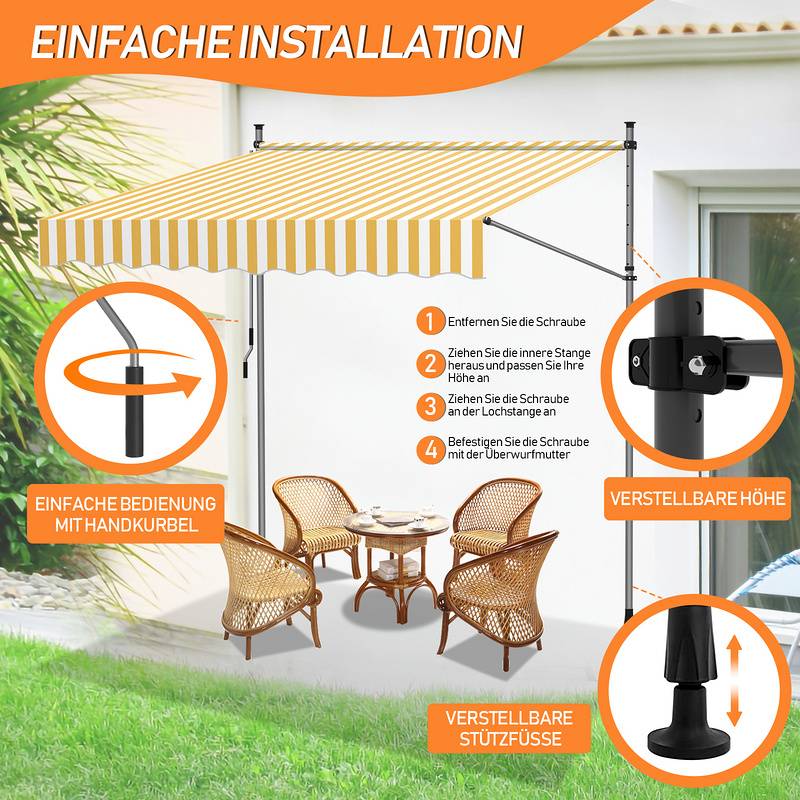 EINFACHE INSTALLATION

1 Entfernen Sie die Schraube

2 Ziehen Sie die innere Stange heraus und passen Sie Ihre Höhe an

3 Ziehen Sie die Schraube an der Lochstange an

4 Befestigen Sie die Schraube mit der Überwurfmutter

EINFACHE BEDIENUNG MIT HANDKURBEL

VERSTELLBARE HÖHE

VERSTELLBARE STÜTZFÜSSE