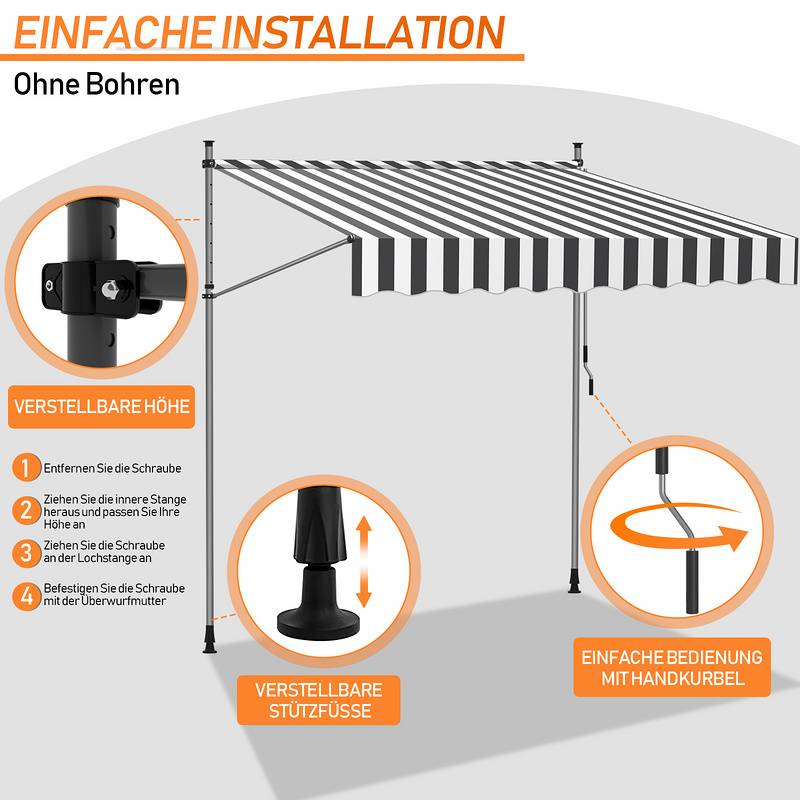 EINFACHE INSTALLATION

Ohne Bohren

VERSTELLBARE HÖHE

1 Entfernen Sie die Schraube

2 Ziehen Sie die innere Stange heraus und passen Sie Ihre Höhe an

3 Ziehen Sie die Schraube an der Lochstange an

4 Befestigen Sie die Schraube mit der Überwurfmutter

VERSTELLBARE STÜTZFÜSSE

EINFACHE BEDIENUNG MIT HANDKURBEL