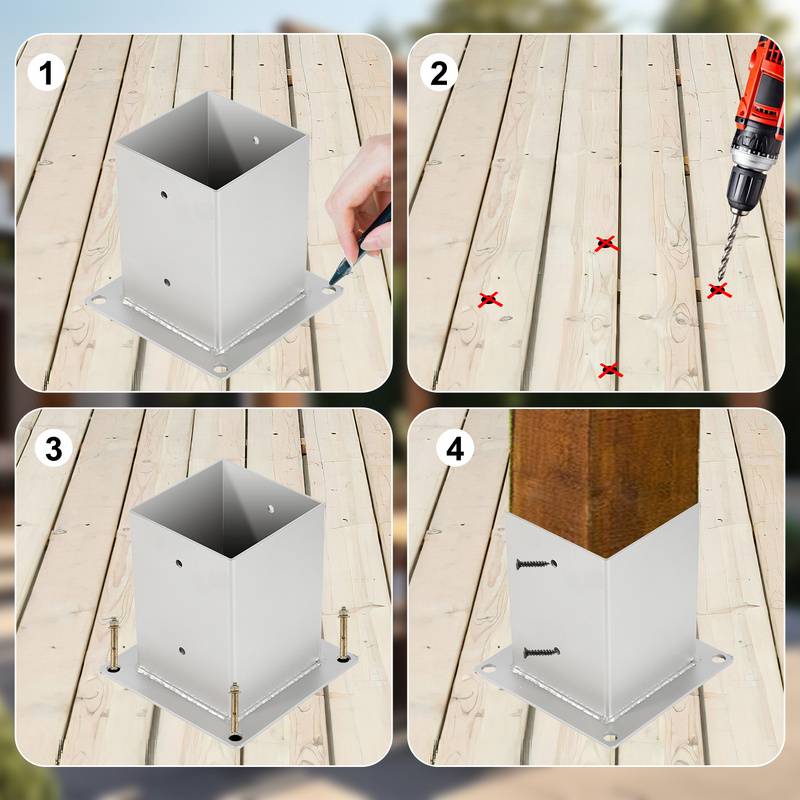 1

2

3

4