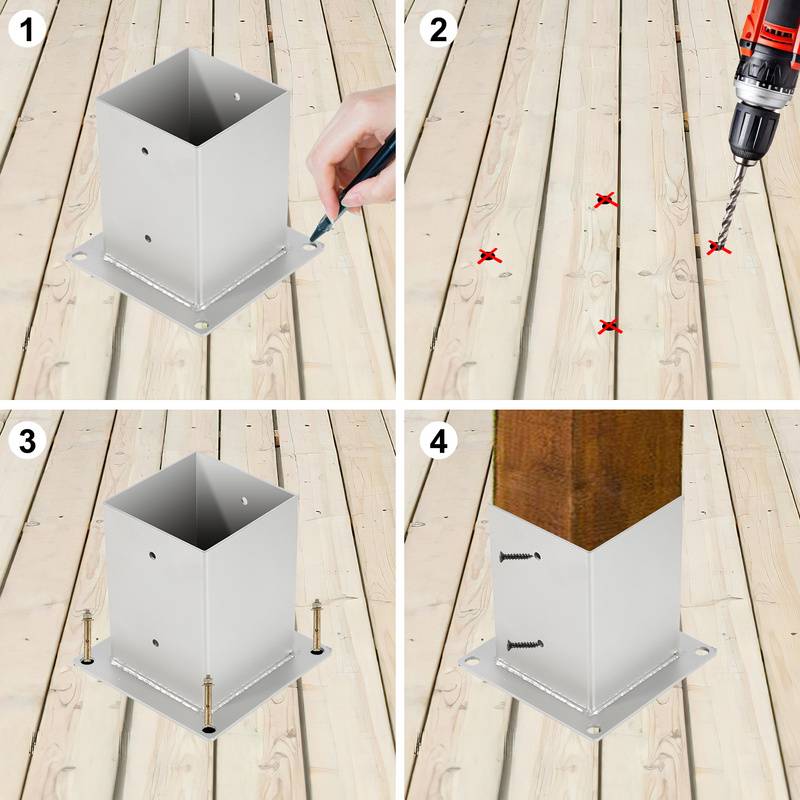 1

2

3

4