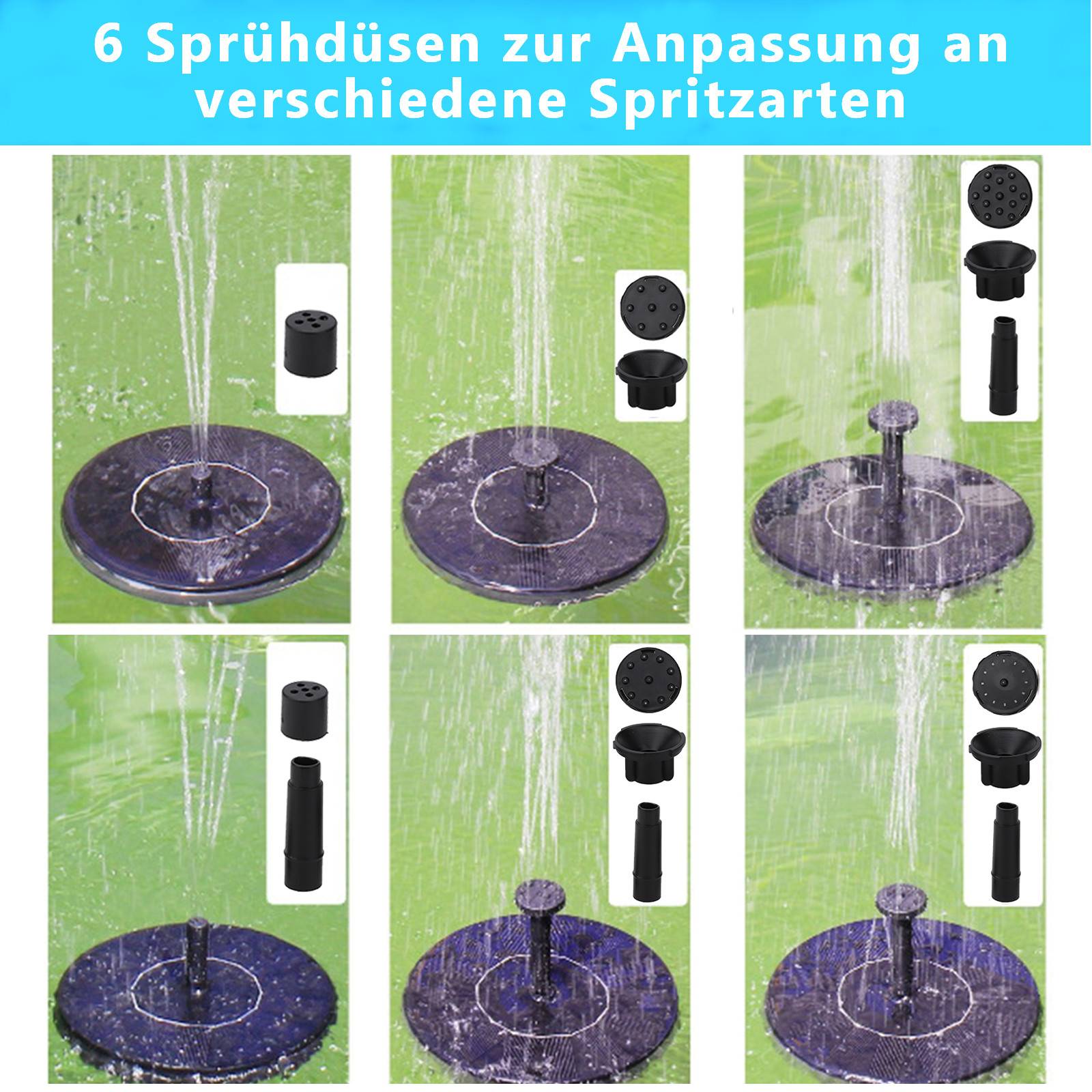 6 Sprühdüsen zur Anpassung an verschiedene Spritzarten