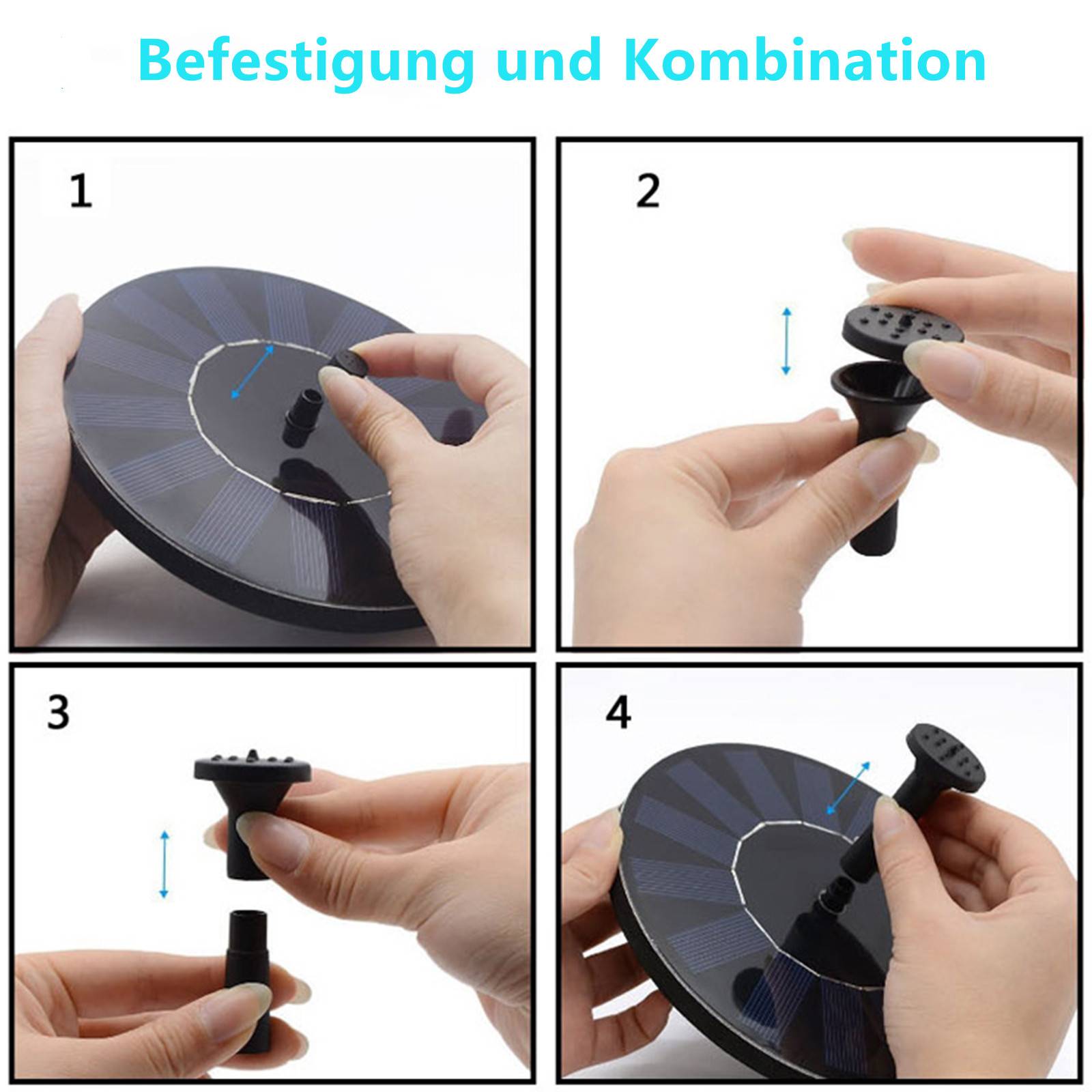 Befestigung und Kombination

1

2

3

4