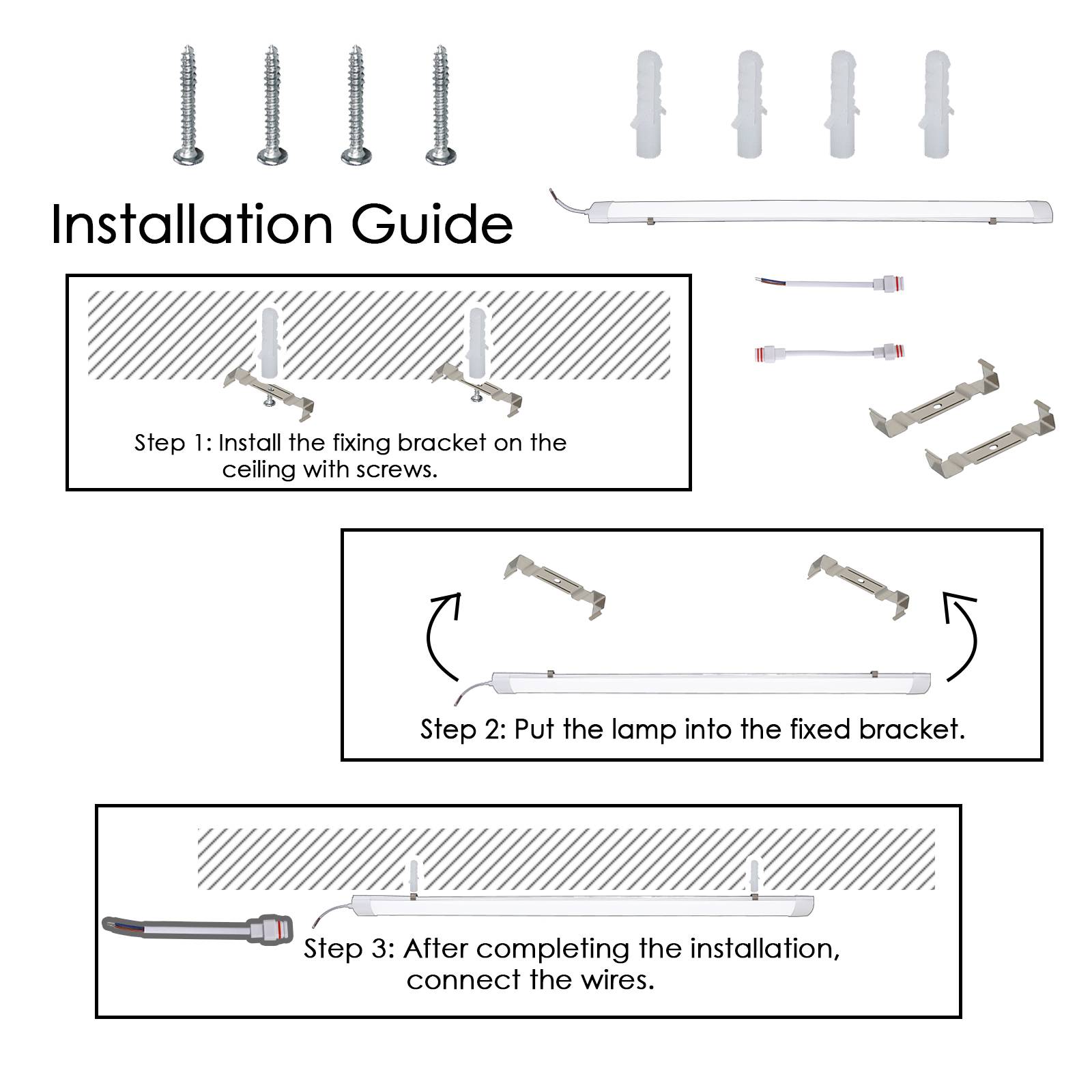 Installation Guide

Step 1: Install the fixing bracket on the ceiling with screws.

Step 2: Put the lamp into the fixed bracket.

Step 3: After completing the installation, connect the wires.