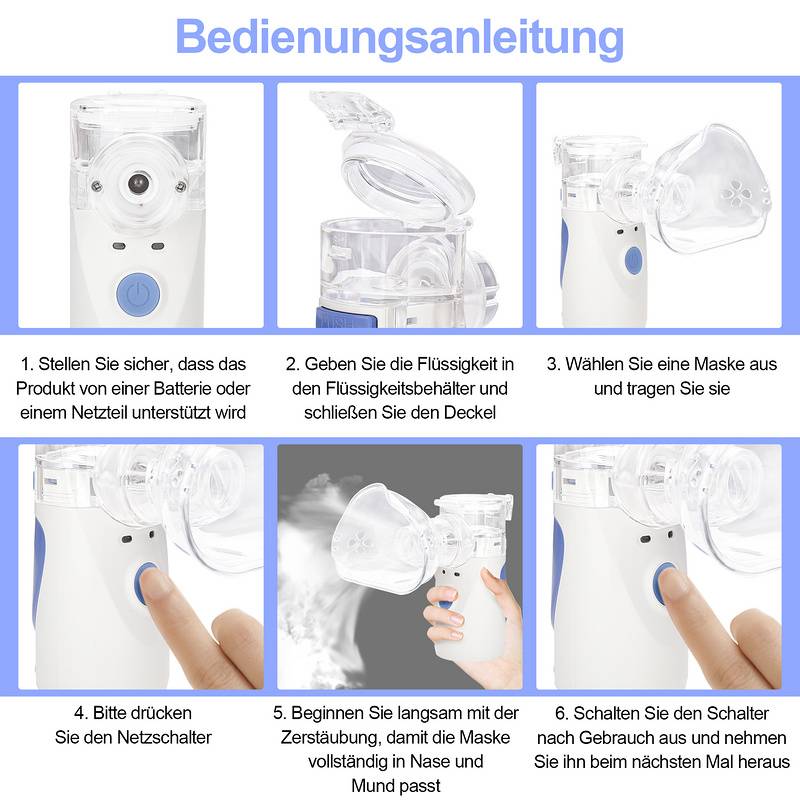 Bedienungsanleitung

1. Stellen Sie sicher, dass das Produkt von einer Batterie oder einem Netzteil unterstützt wird

2. Geben Sie die Flüssigkeit in den Flüssigkeitsbehälter und schließen Sie den Deckel

3. Wählen Sie eine Maske aus und tragen Sie sie

4. Bitte drücken Sie den Netzschalter

5. Beginnen Sie langsam mit der Zerstäubung, damit die Maske vollständig in Nase und Mund passt

6. Schalten Sie den Schalter nach Gebrauch aus und nehmen Sie ihn beim nächsten Mal heraus