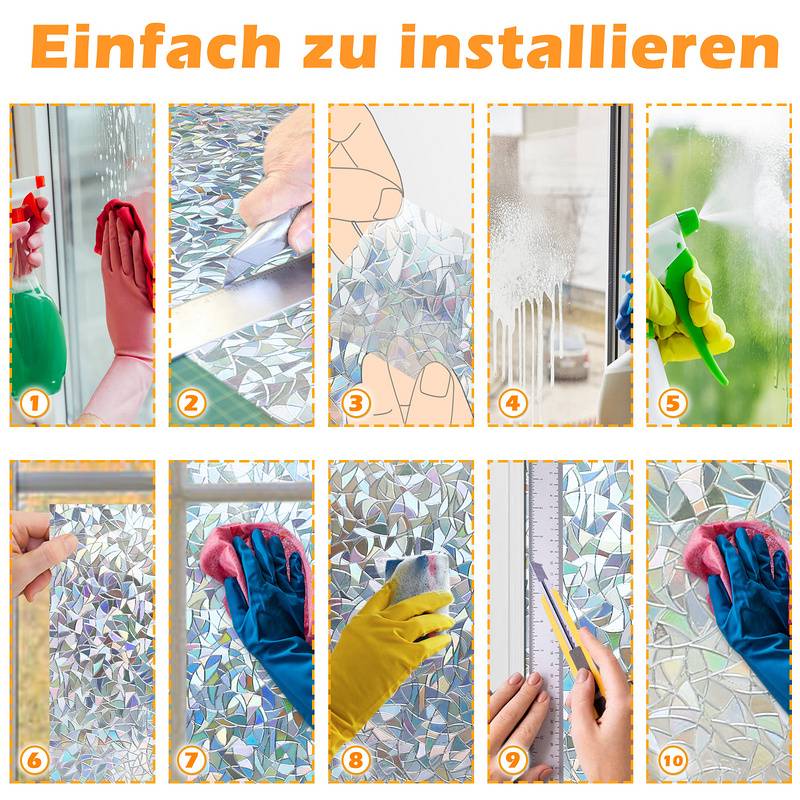 Einfach zu installieren

1

2

3

4

5

6

7

8

9

10