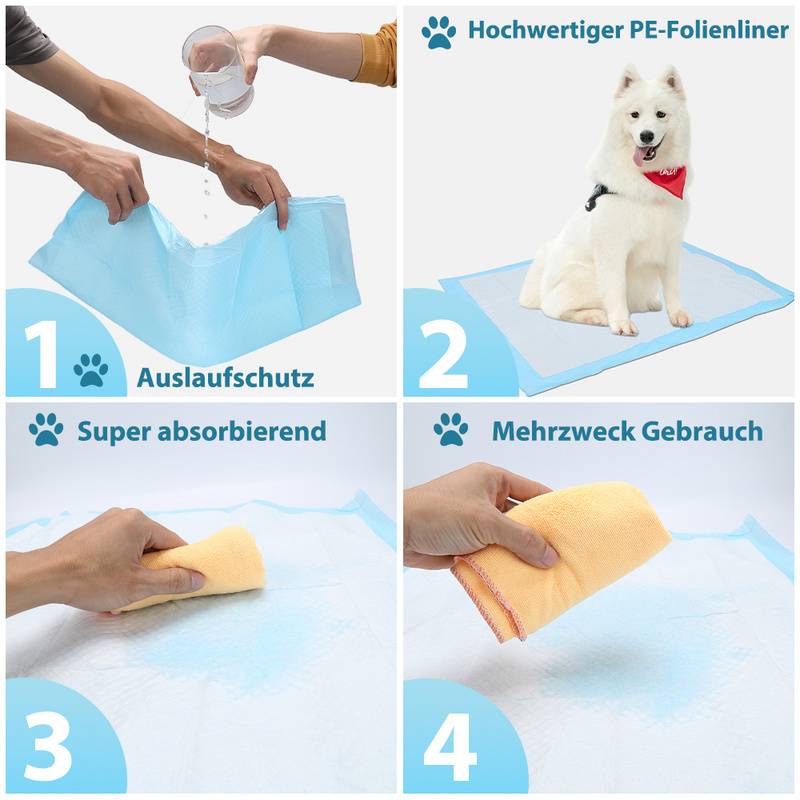 1 Auslaufschutz

Hochwertiger PE-Folienliner

2

Super absorbierend

3

Mehrzweck Gebrauch

4