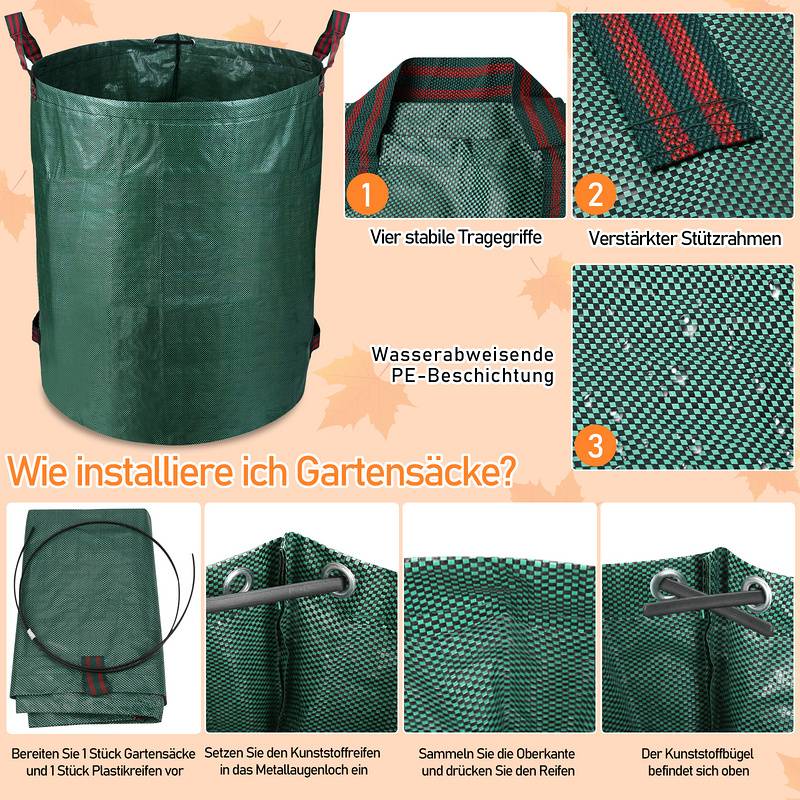 1

Vier stabile Tragegriffe

2

Verstärkter Stützrahmen

Wasserabweisende PE-Beschichtung

3

Wie installiere ich Gartensäcke?

Bereiten Sie 1 Stück Gartensäcke und 1 Stück Plastikreifen vor

Setzen Sie den Kunststoffreifen in das Metallaugenloch ein

Sammeln Sie die Oberkante und drücken Sie den Reifen

Der Kunststoffbügel befindet sich oben